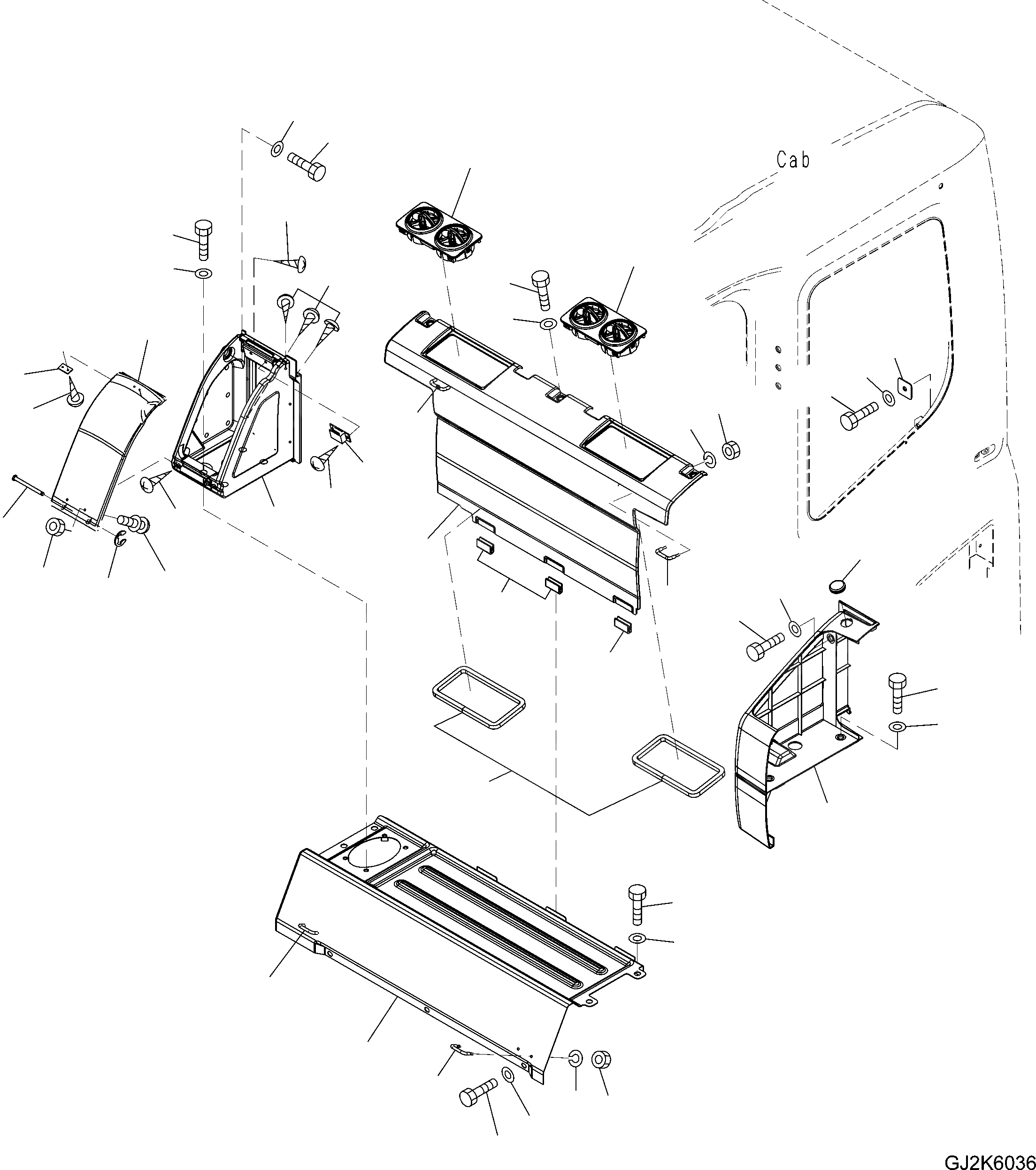 Cab

GJ2K6036