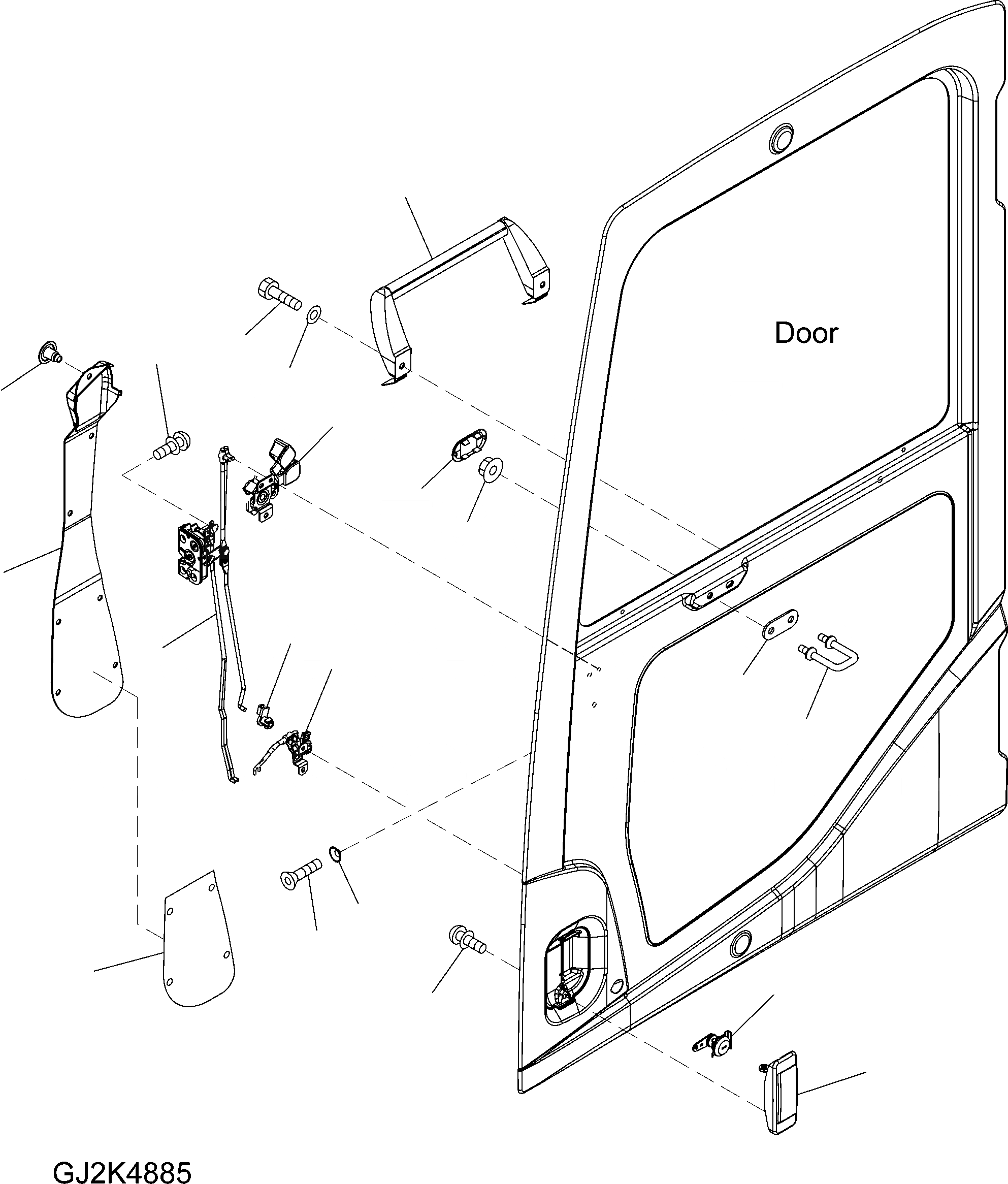 Door

GJ2K4885