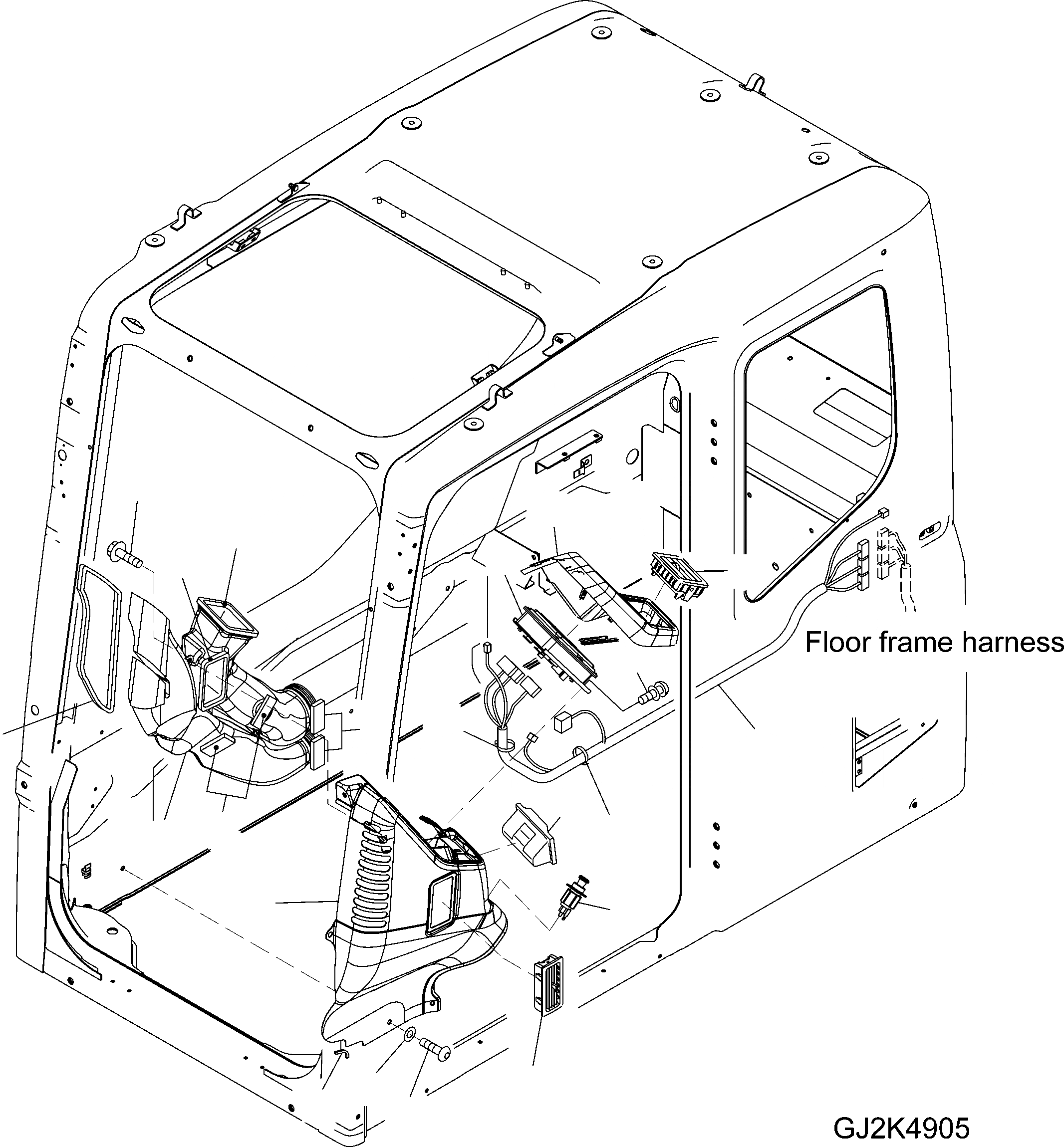 Floor frame harness

GJ2K4905