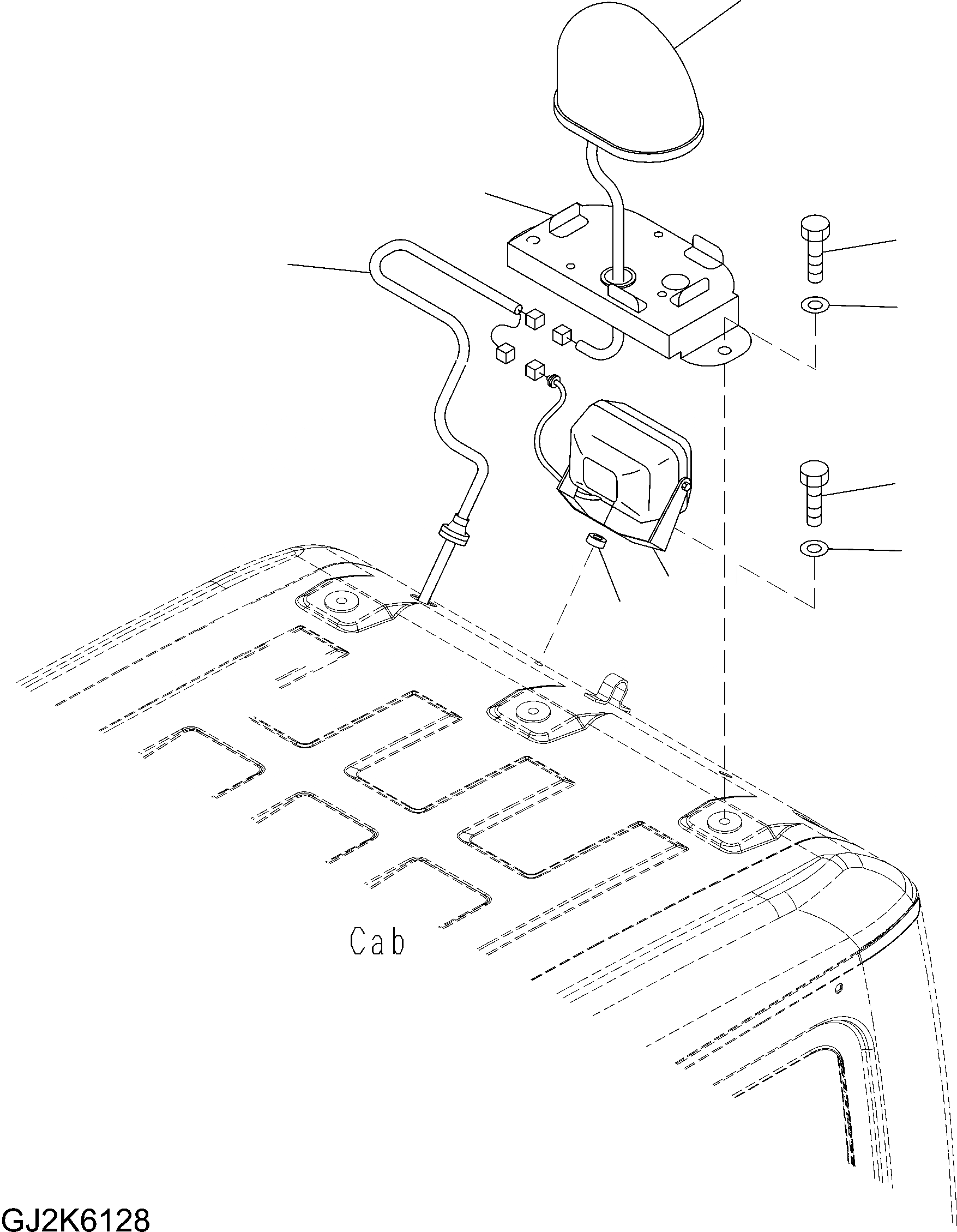 Cab

GJ2K6128