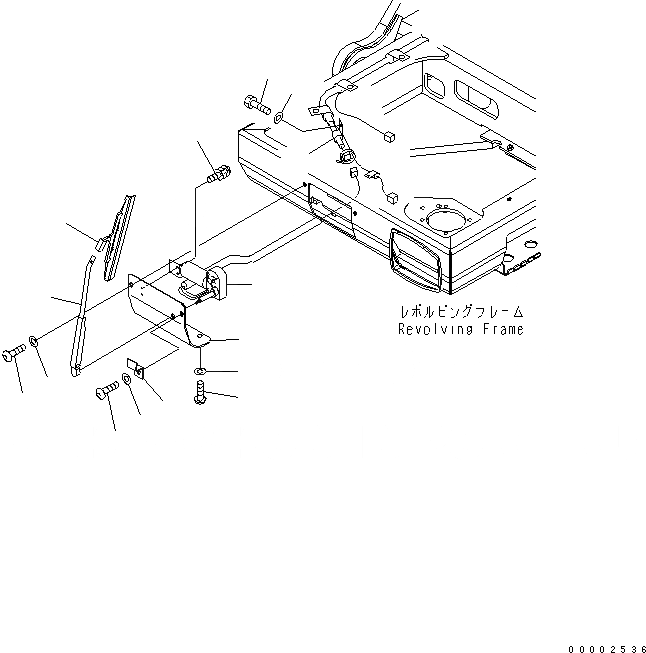 レボルビングフレーム
Revolving Frame

00002536