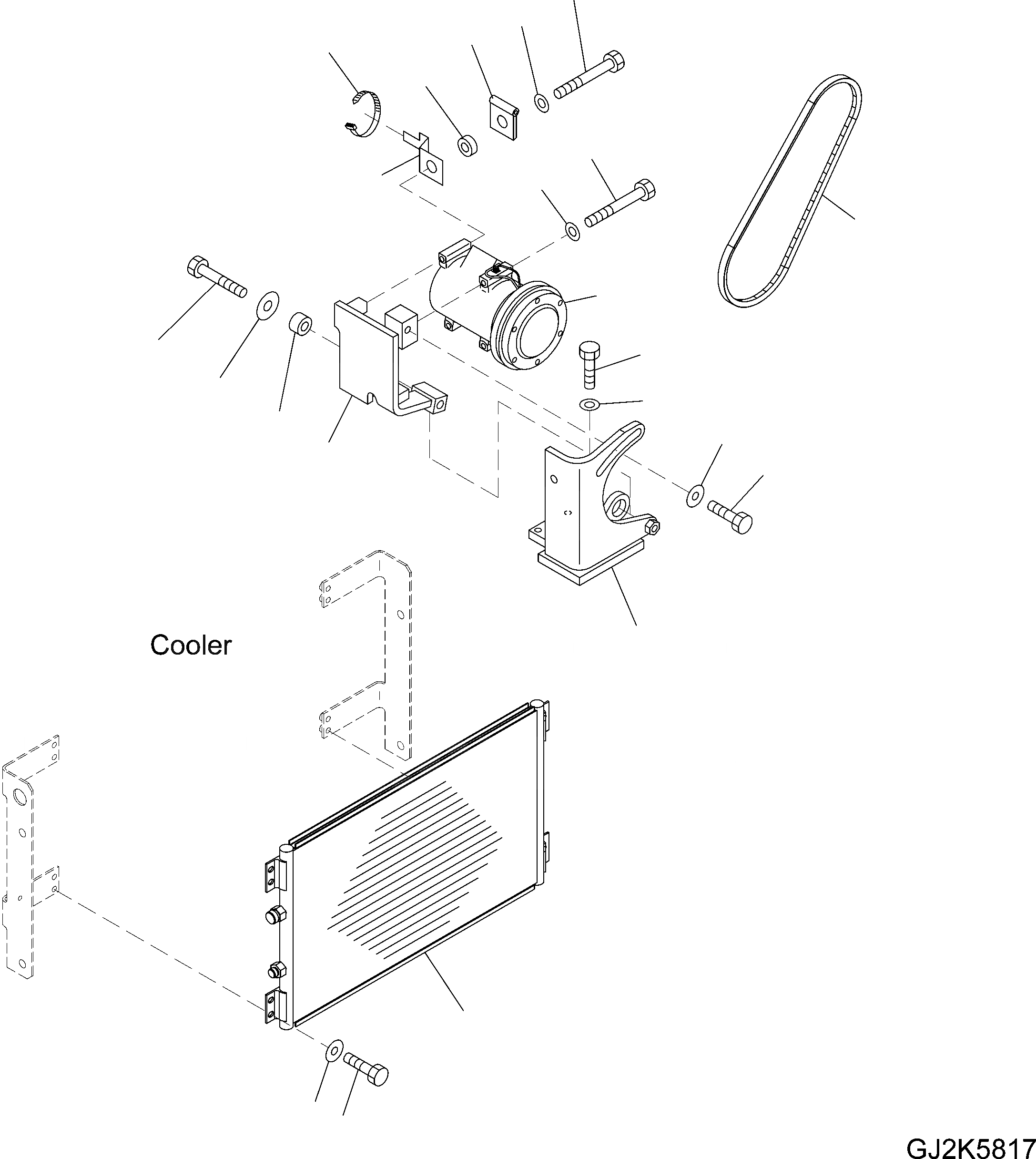 Cooler

GJ2K5817