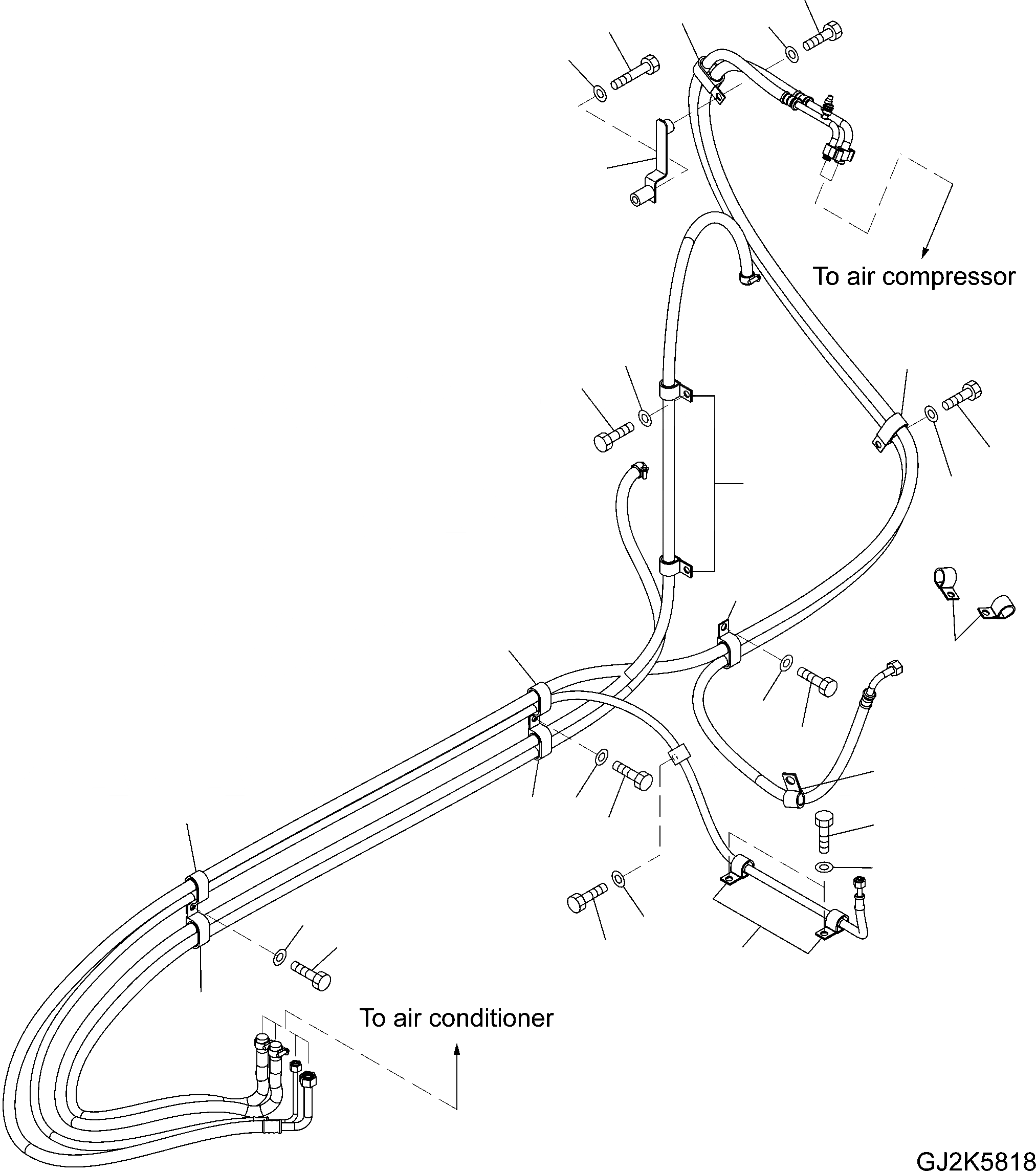 To air compressor

To air conditioner

GJ2K5818