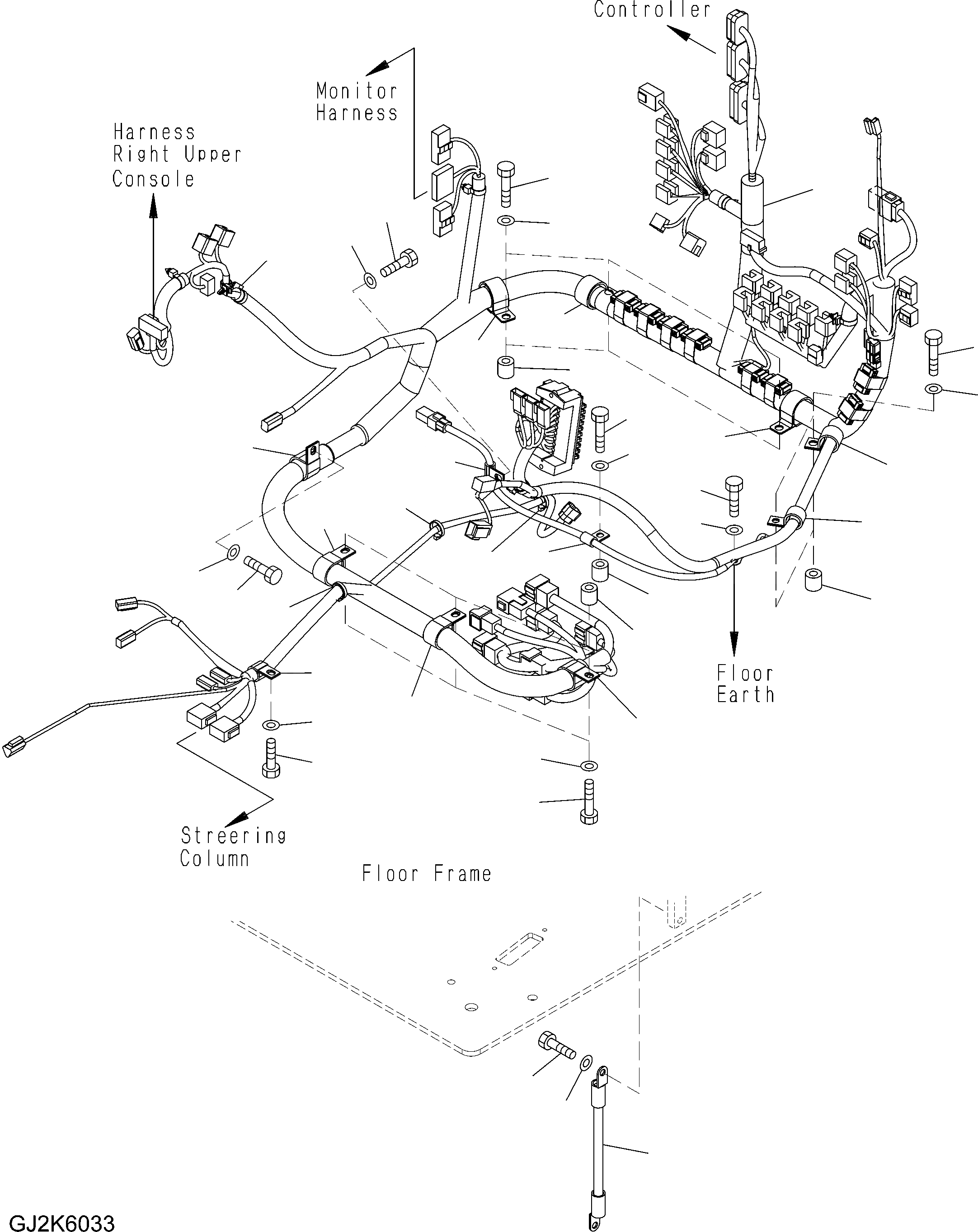 Controller

Monitor Harness

Harness Right Upper Console

Floor Earth

Streering Column

Floor Frame

GJ2K6033