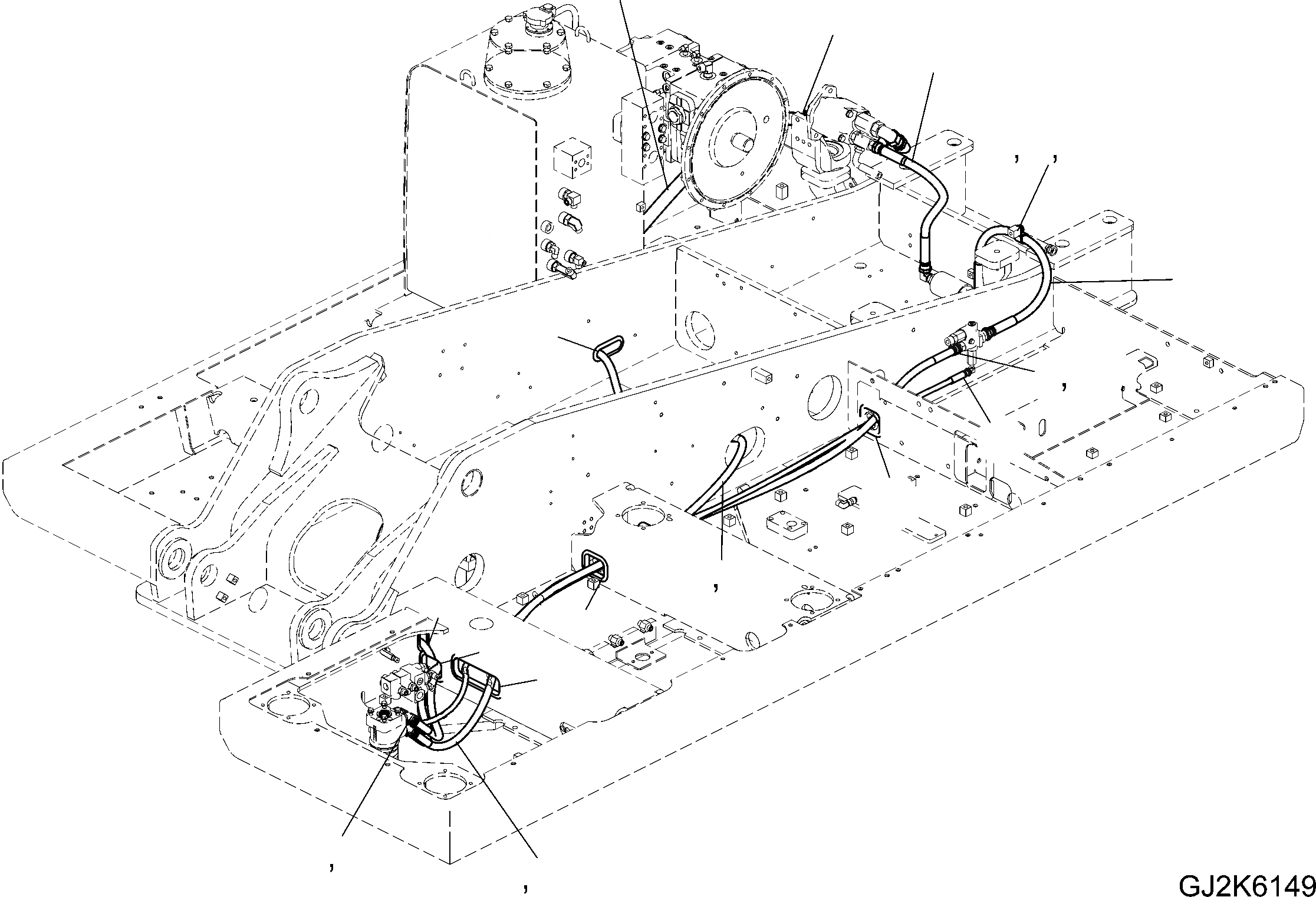 GJ2K6149