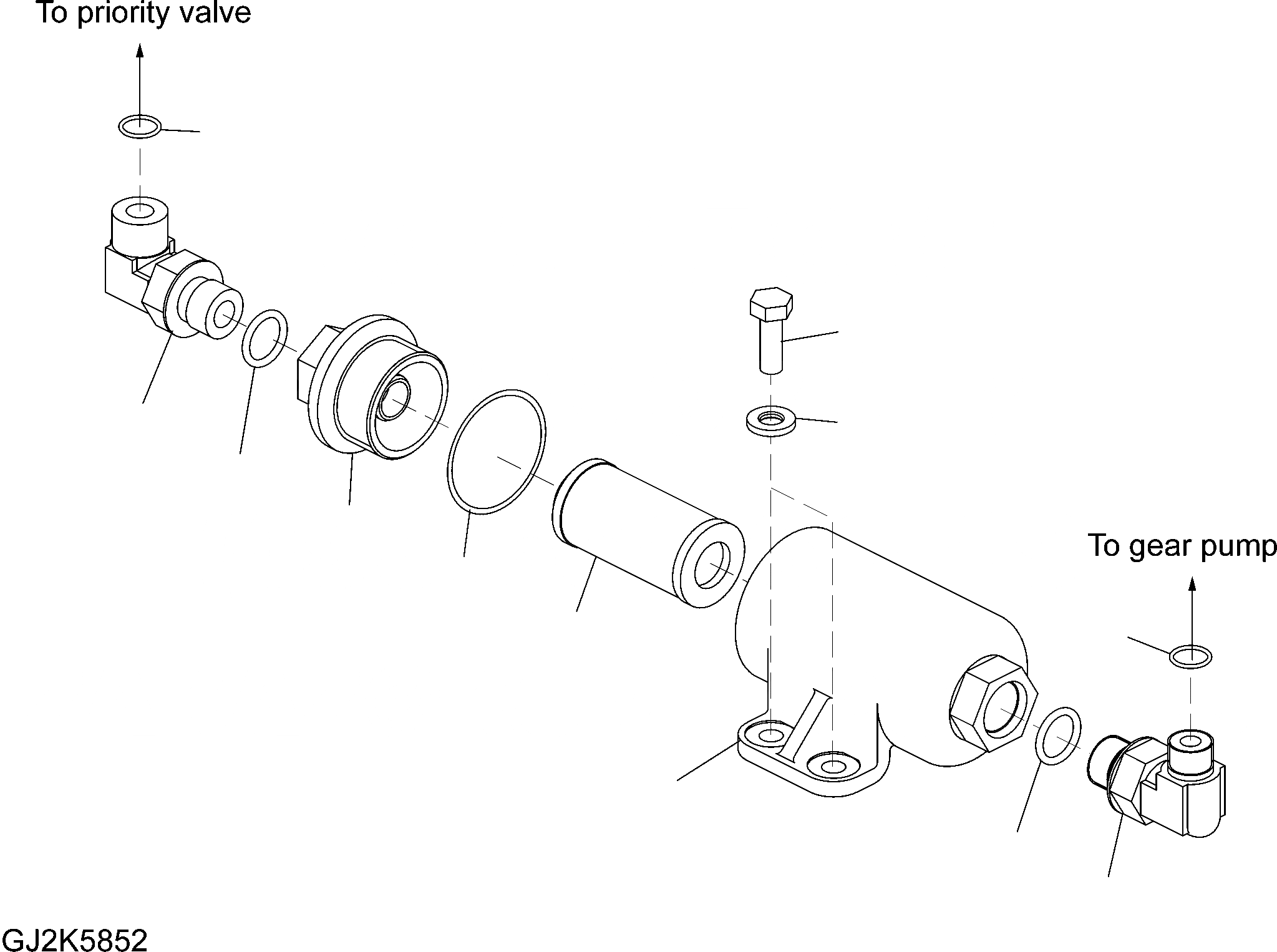 To priority valve

To gear pump

GJ2K5852