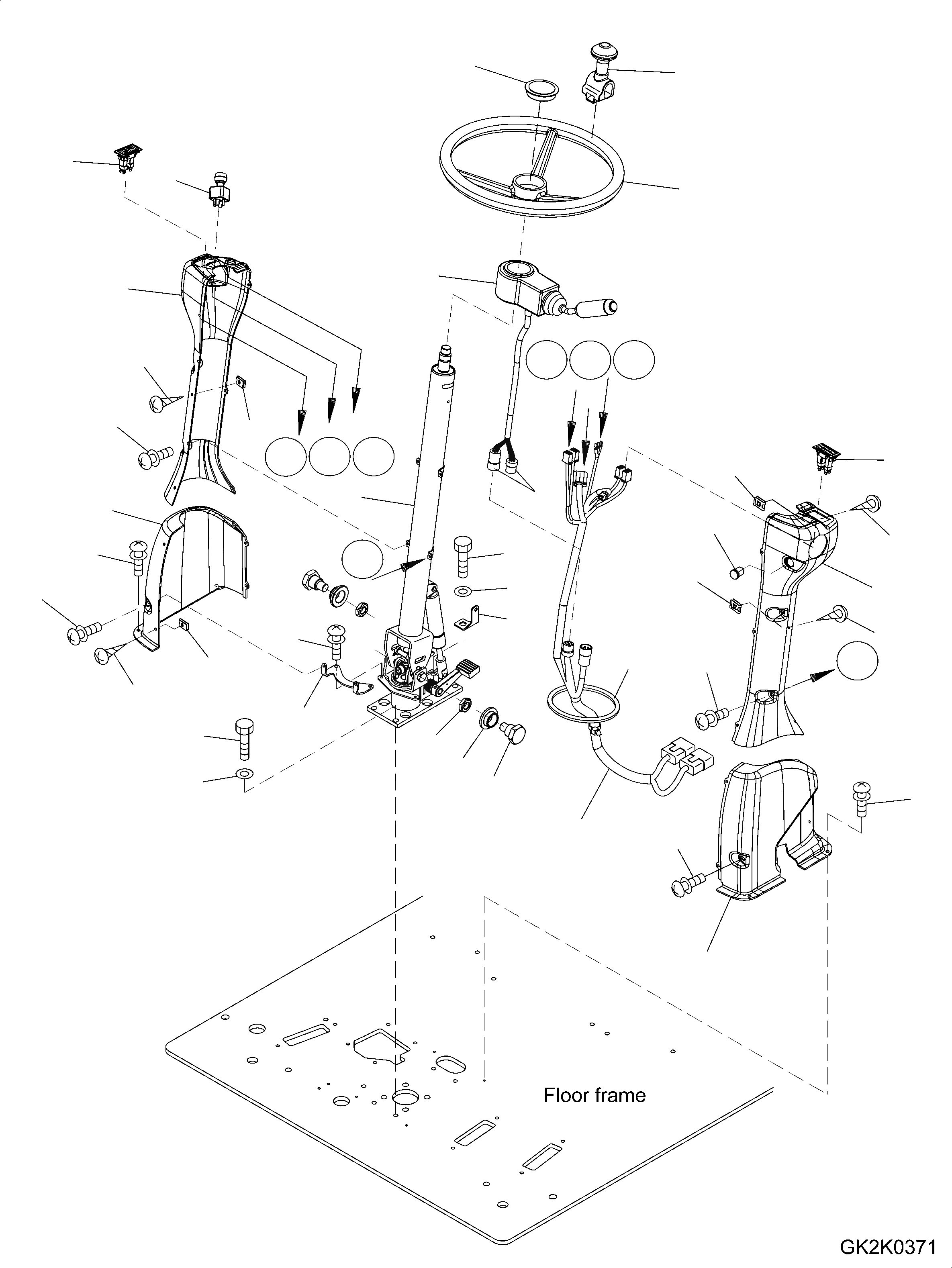 Floor frame

GK2K0371