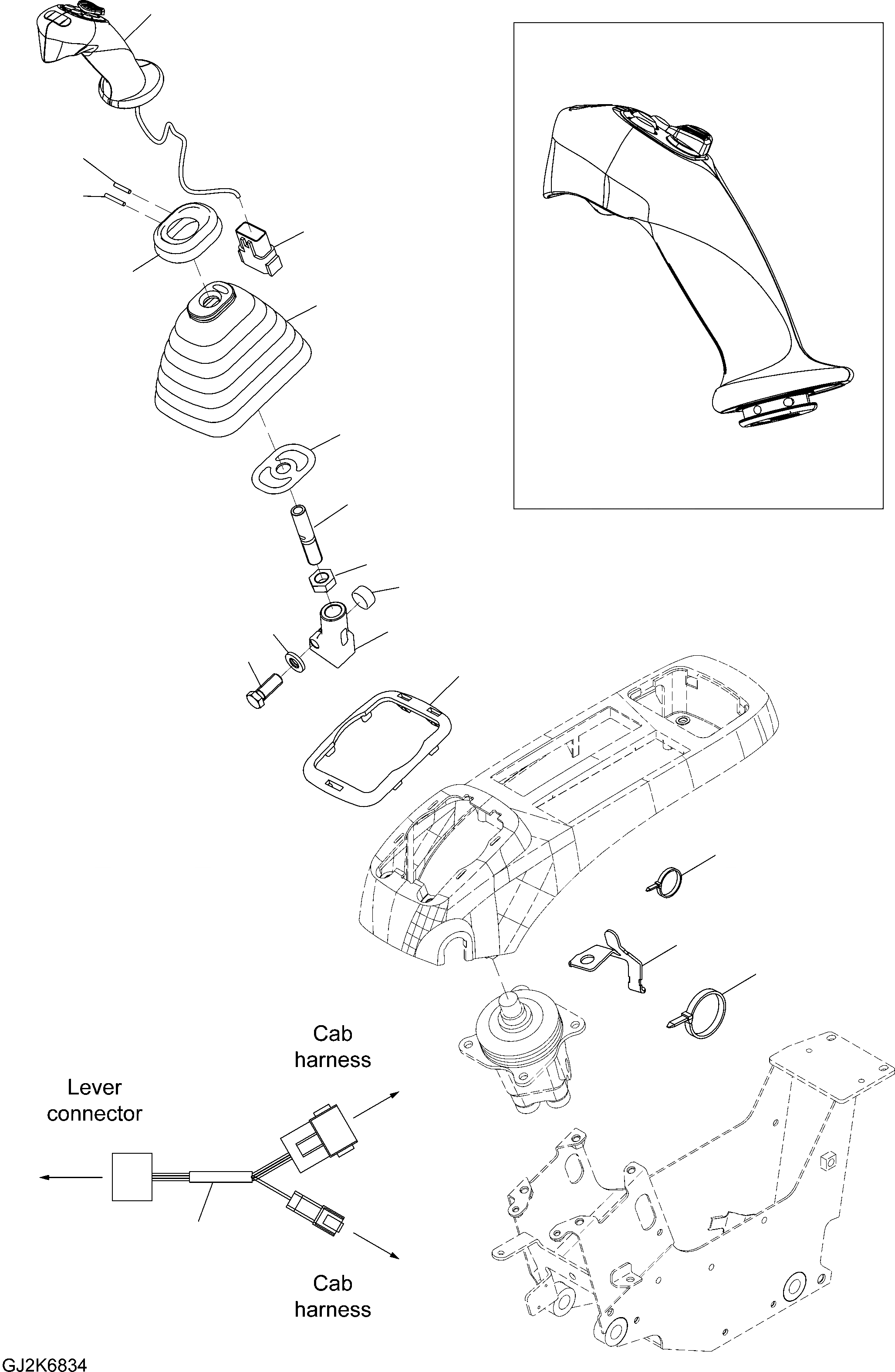 Cab harness

Lever connector

Cab harness

GJ2K6834