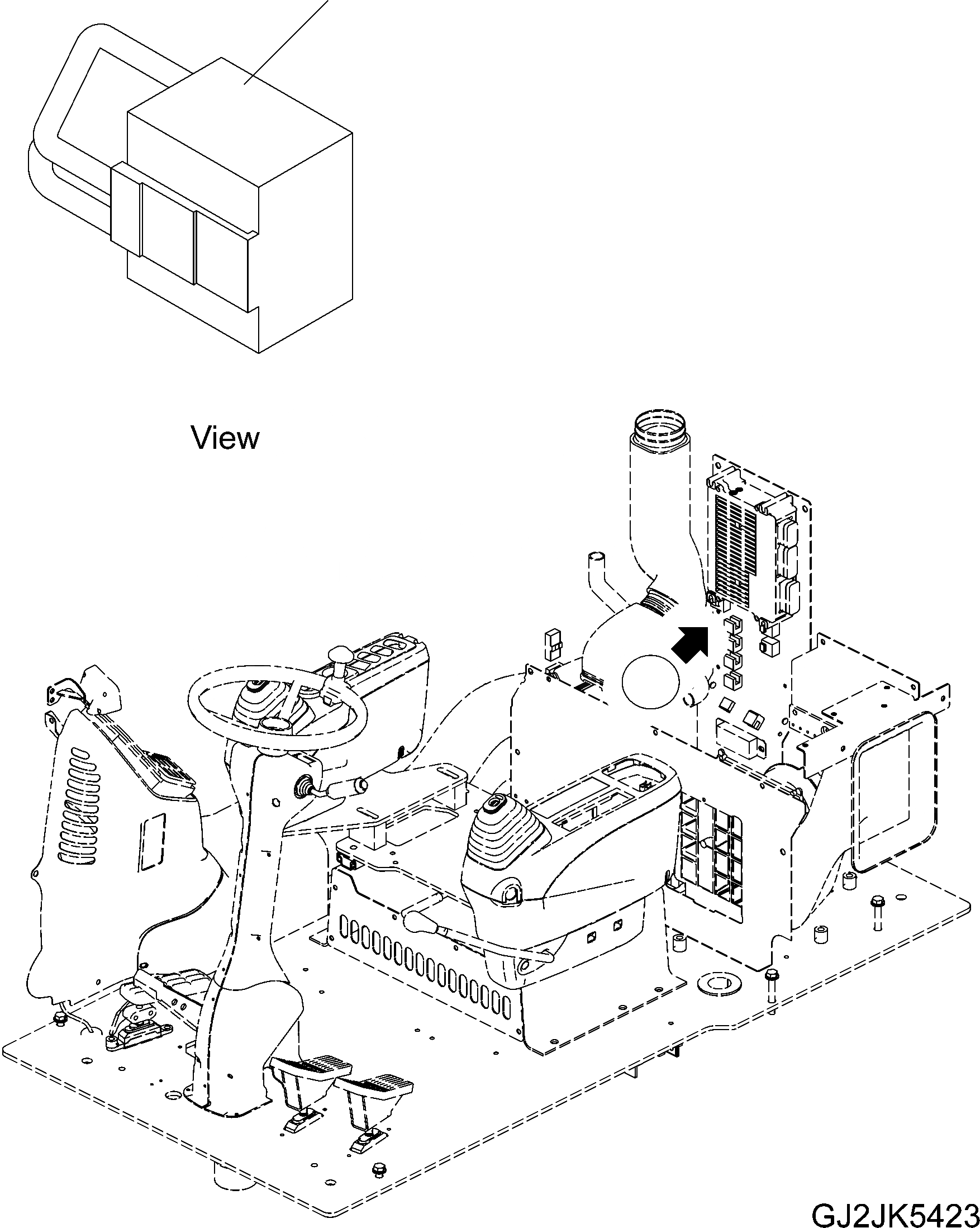 View

GJ2JK5423