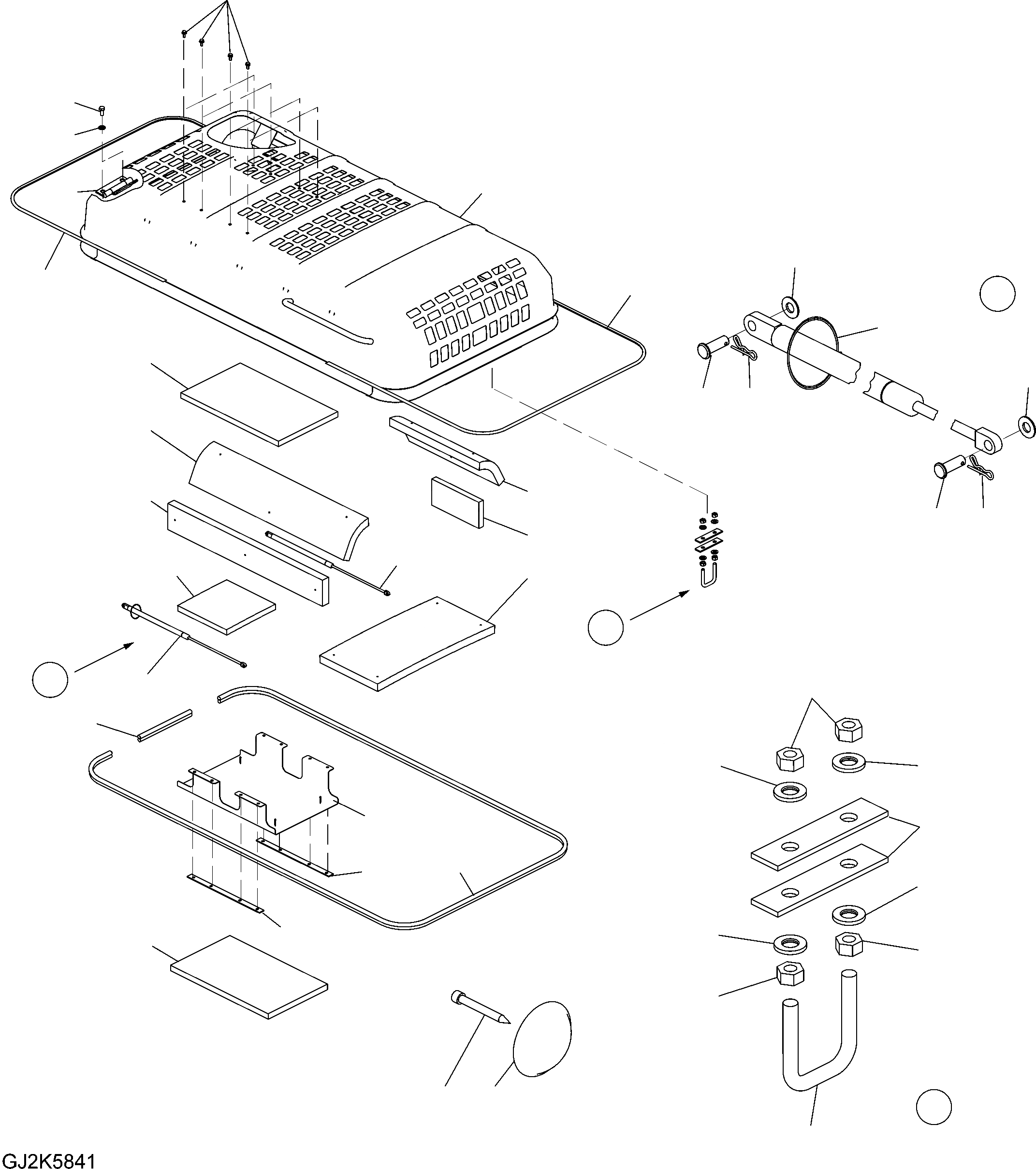 GJ2K5841