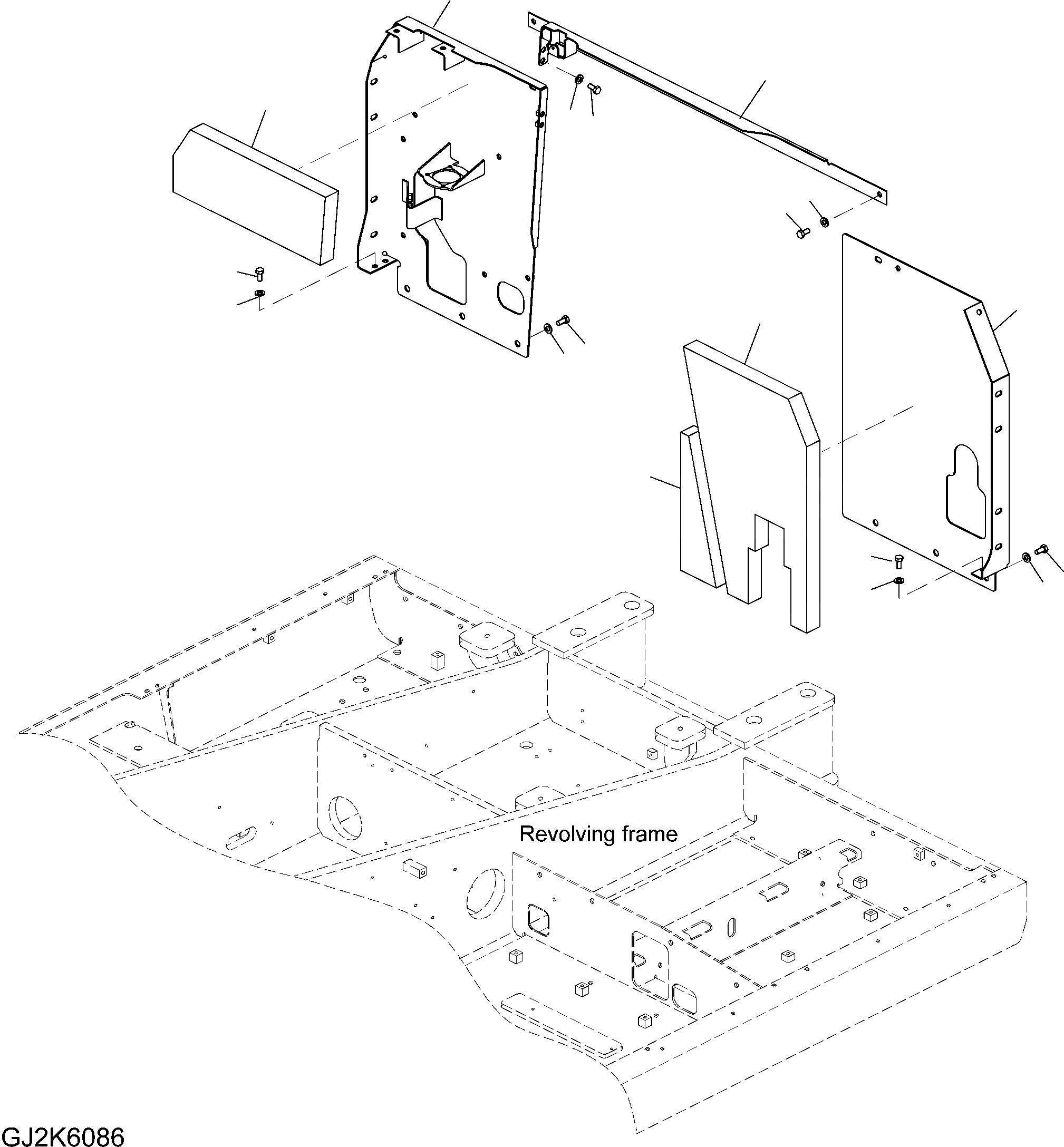 Revolving frame

GJ2K6086