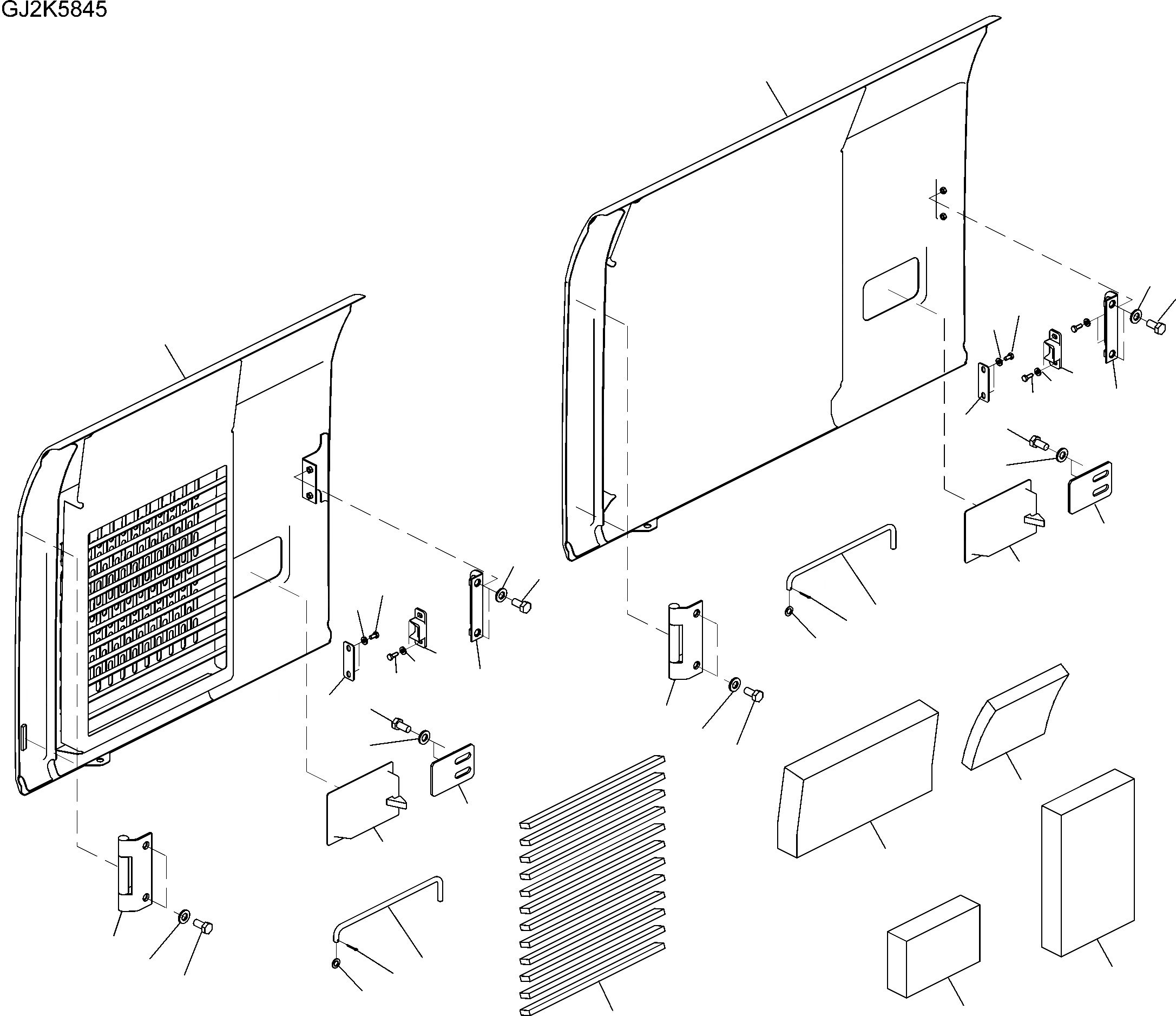 GJ2K5845