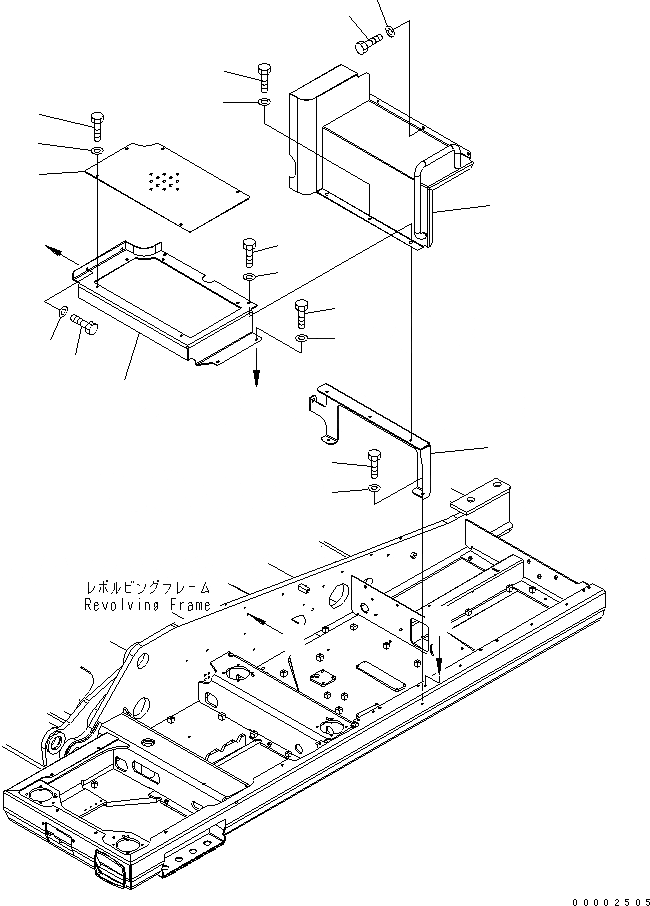 レボルビングフレーム
Revolving Frame

00002505