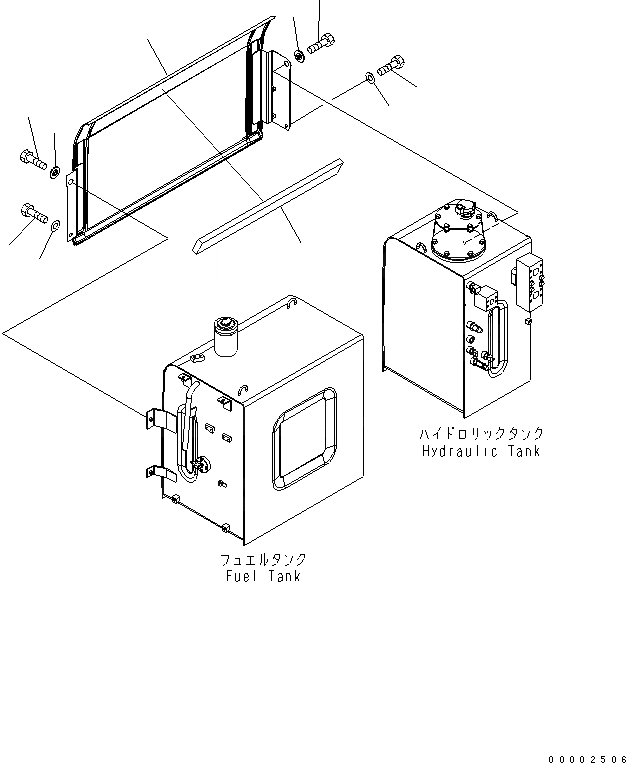 ハイドロリックタンク
Hydraulic Tank

フュエルタンク
Fuel Tank

00002506