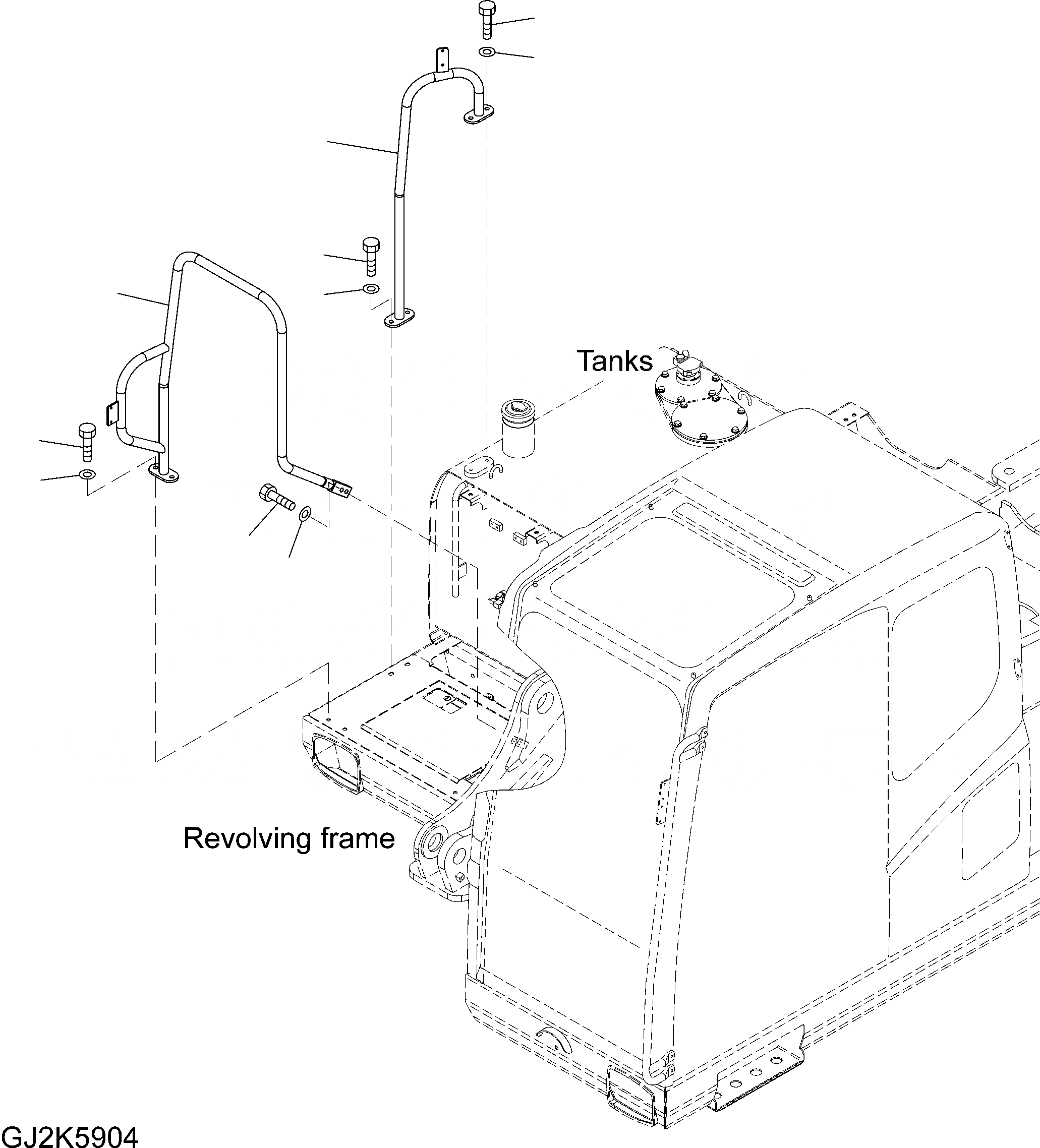 Tanks

Revolving frame

GJ2K5904