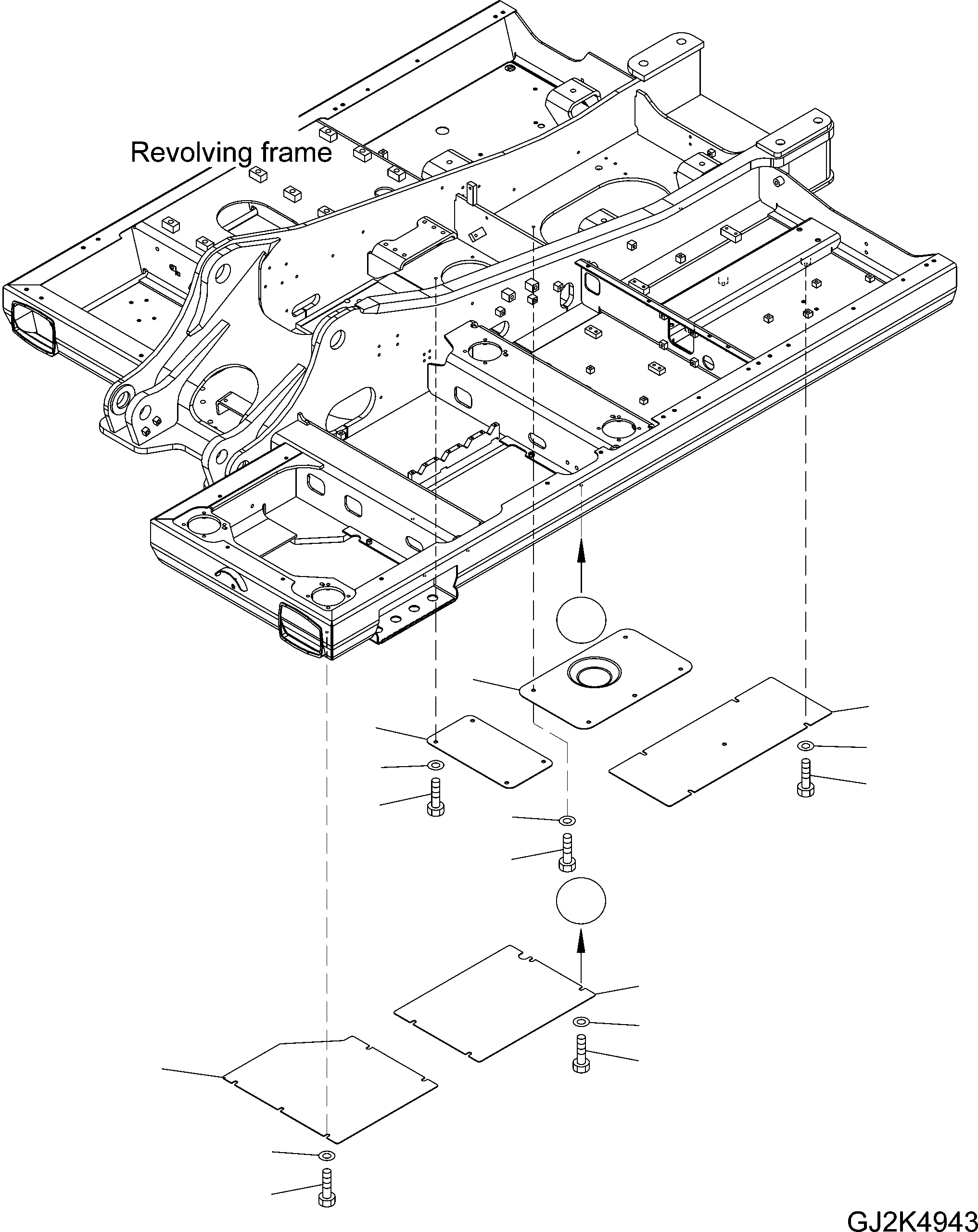 Revolving frame

GJ2K4943