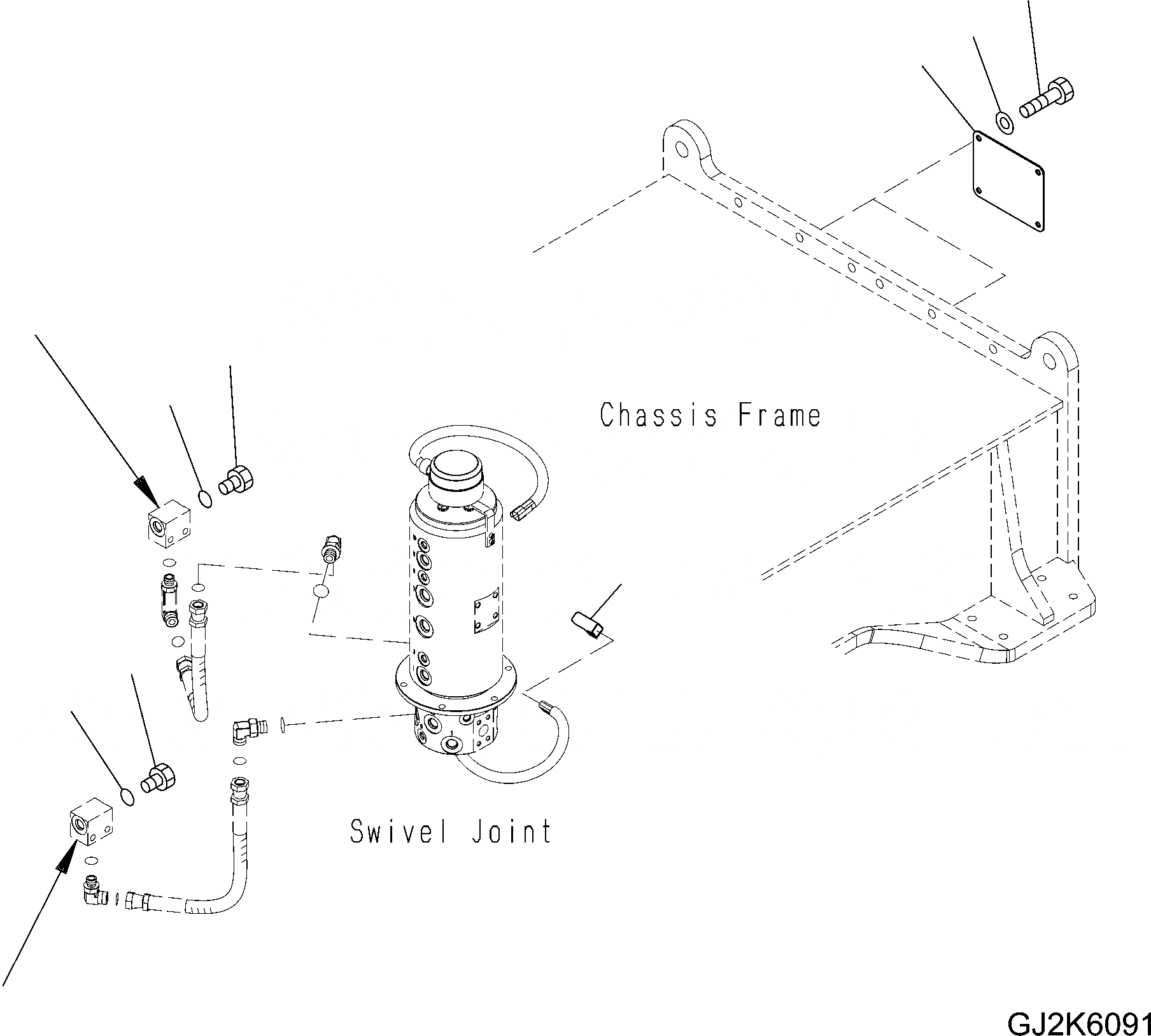 Chassis Frame

Swivel Joint

GJ2K6091