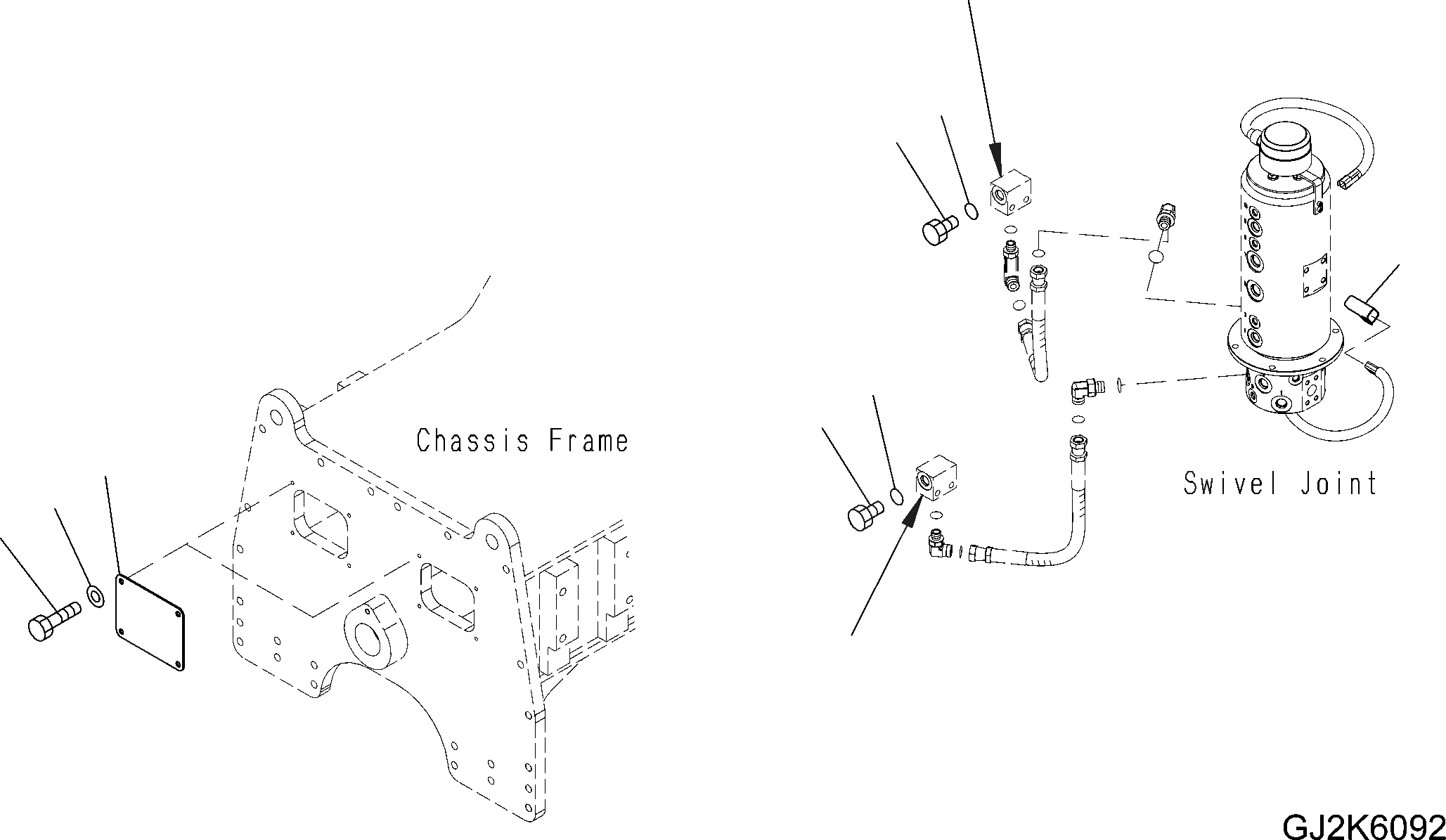 Chassis Frame

Swivel Joint

GJ2K6092