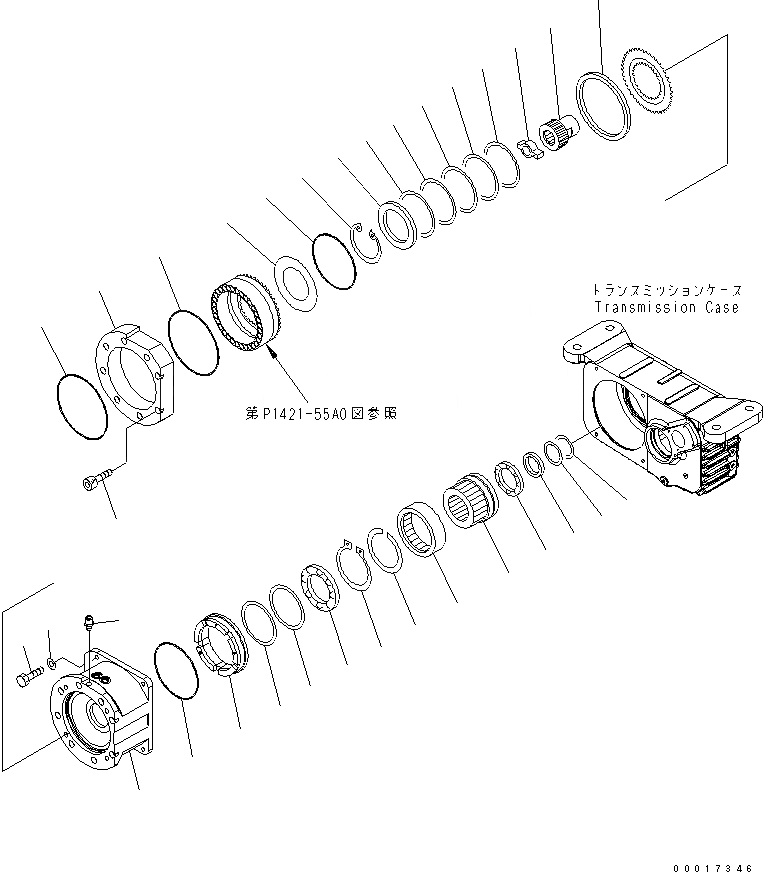 トランスミッションケース
Transmission Case

第P1421-55A0図参照

00017346