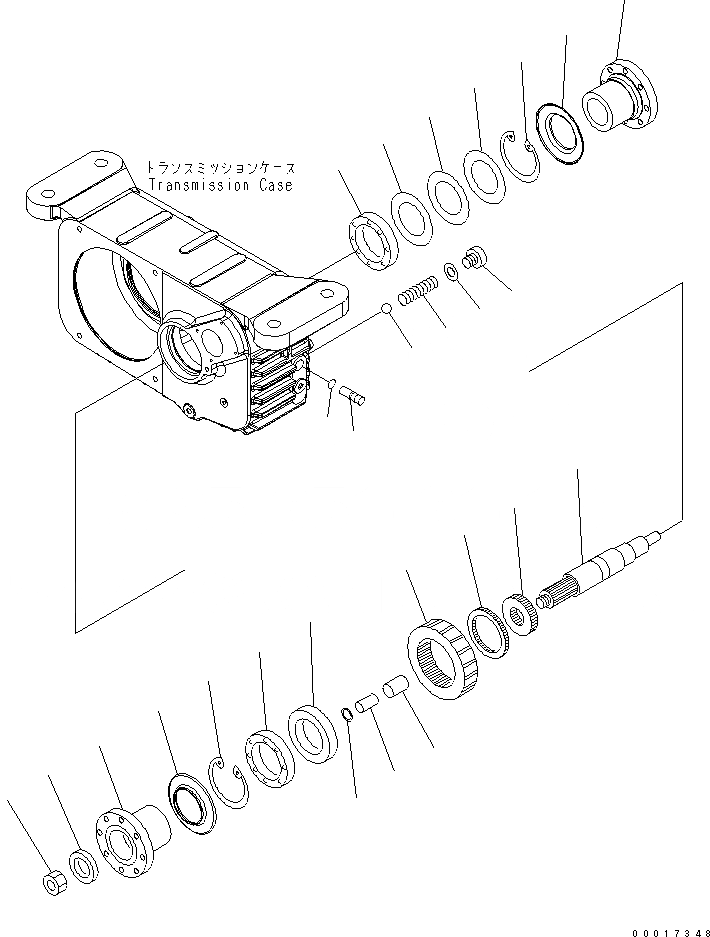 トランスミッションケース
Transmission Case

00017348