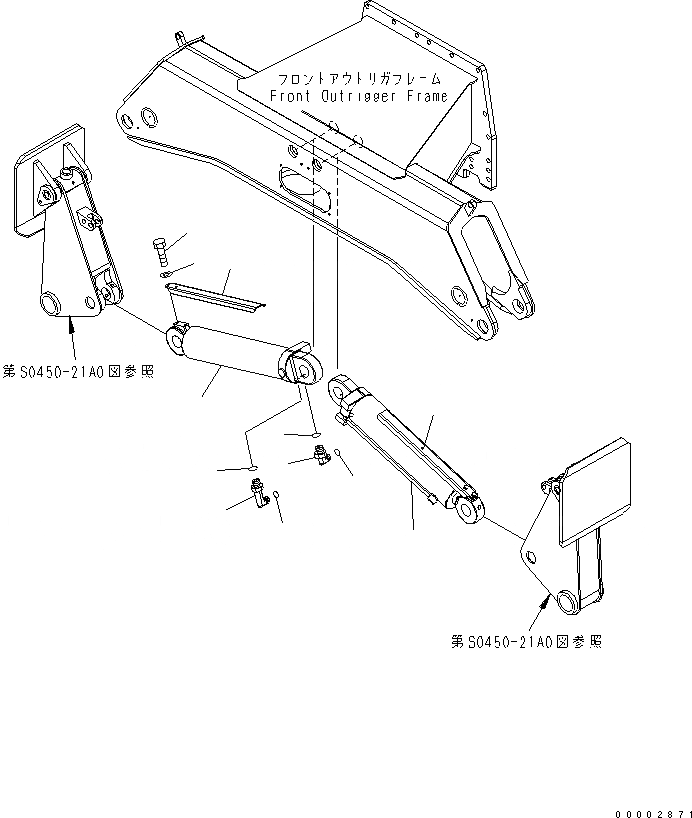 フロントアウトリガフレーム
Front Outrigger Frame

第S0450-21A0図参照

第S0450-21A0図参照

00002871