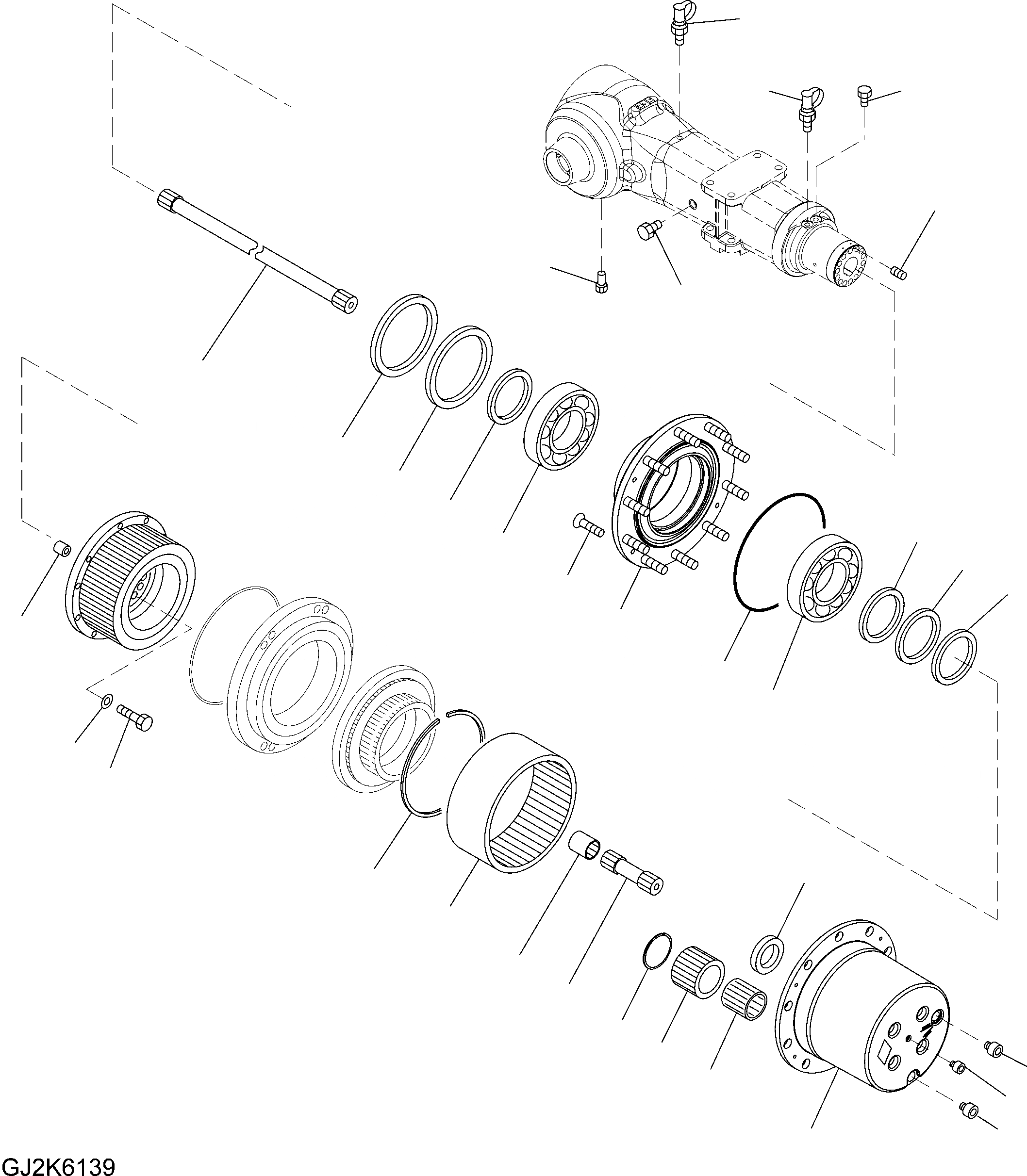 GJ2K6139