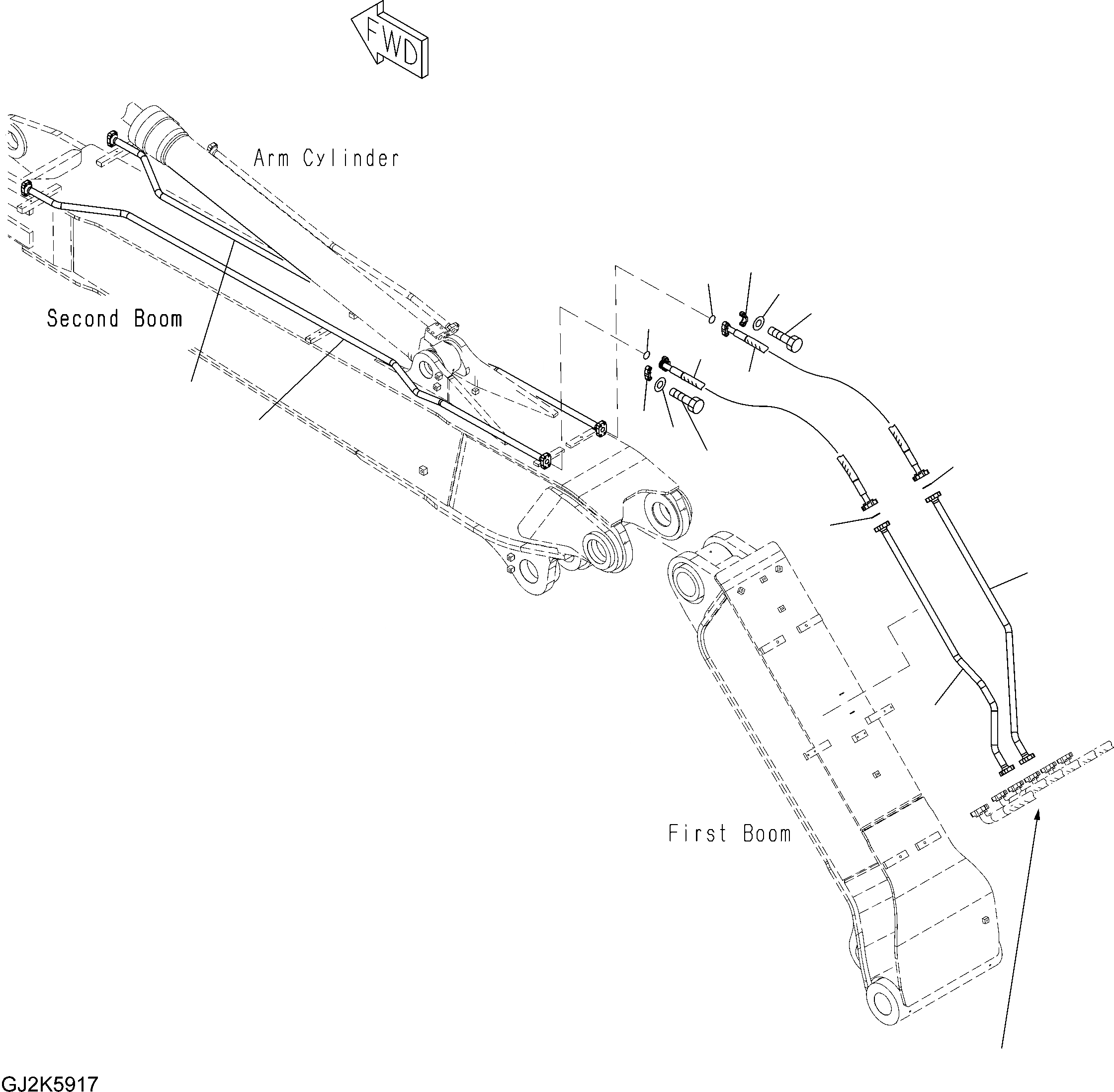 FWD

Arm Cylinder

Second Boom

First Boom

GJ2K5917