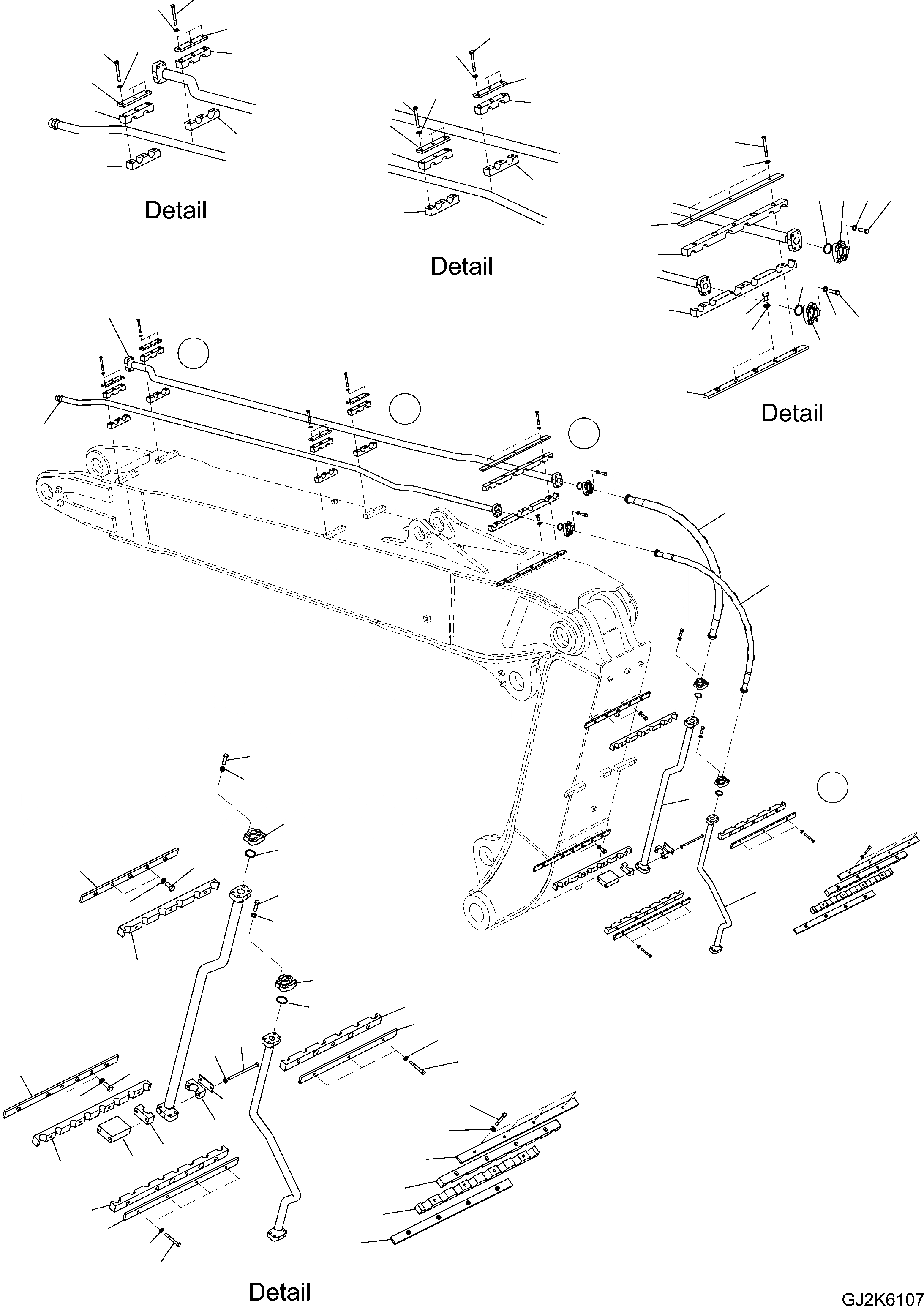 Detail

Detail

Detail

Detail

GJ2K6107