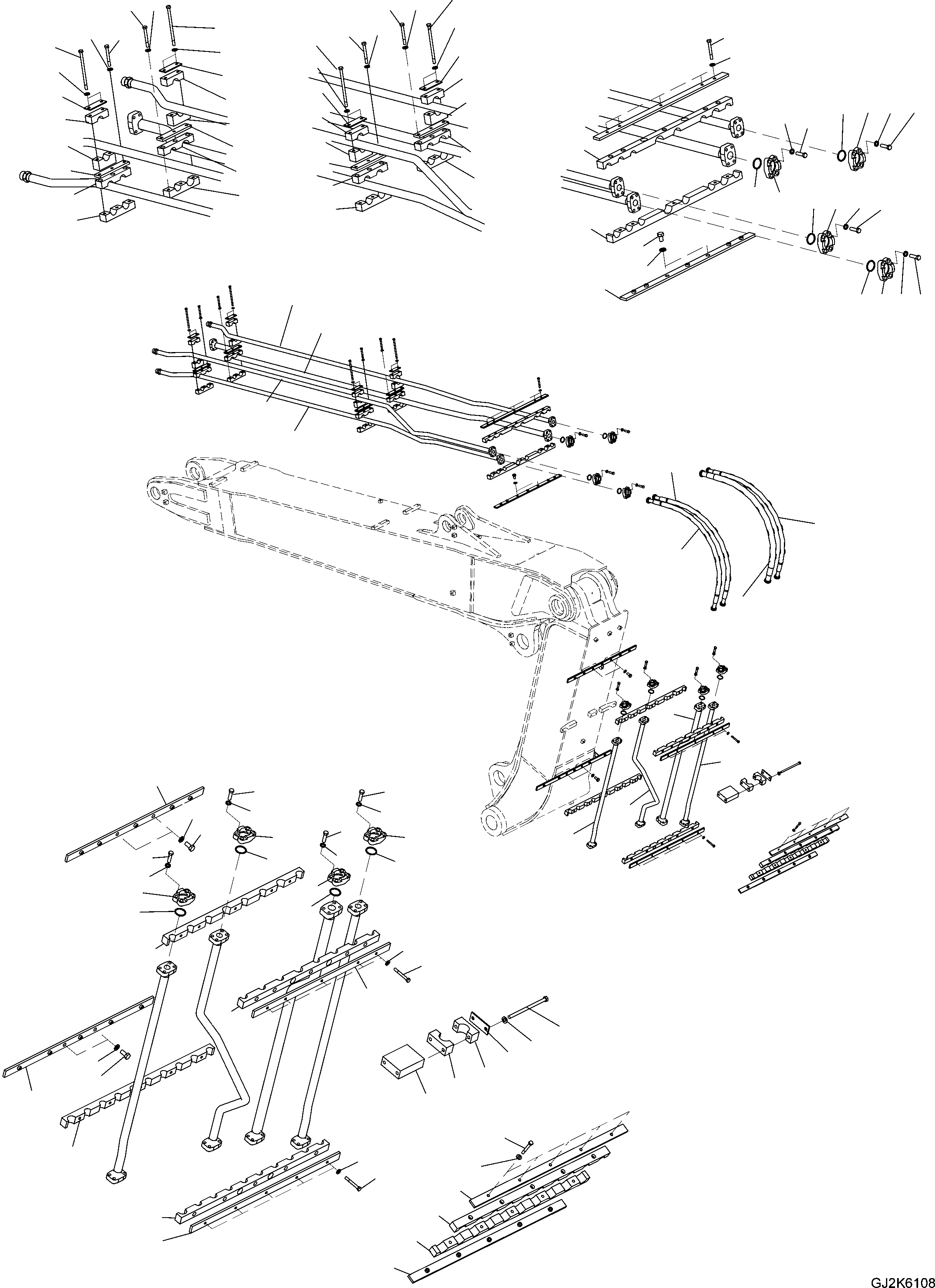 GJ2K6108