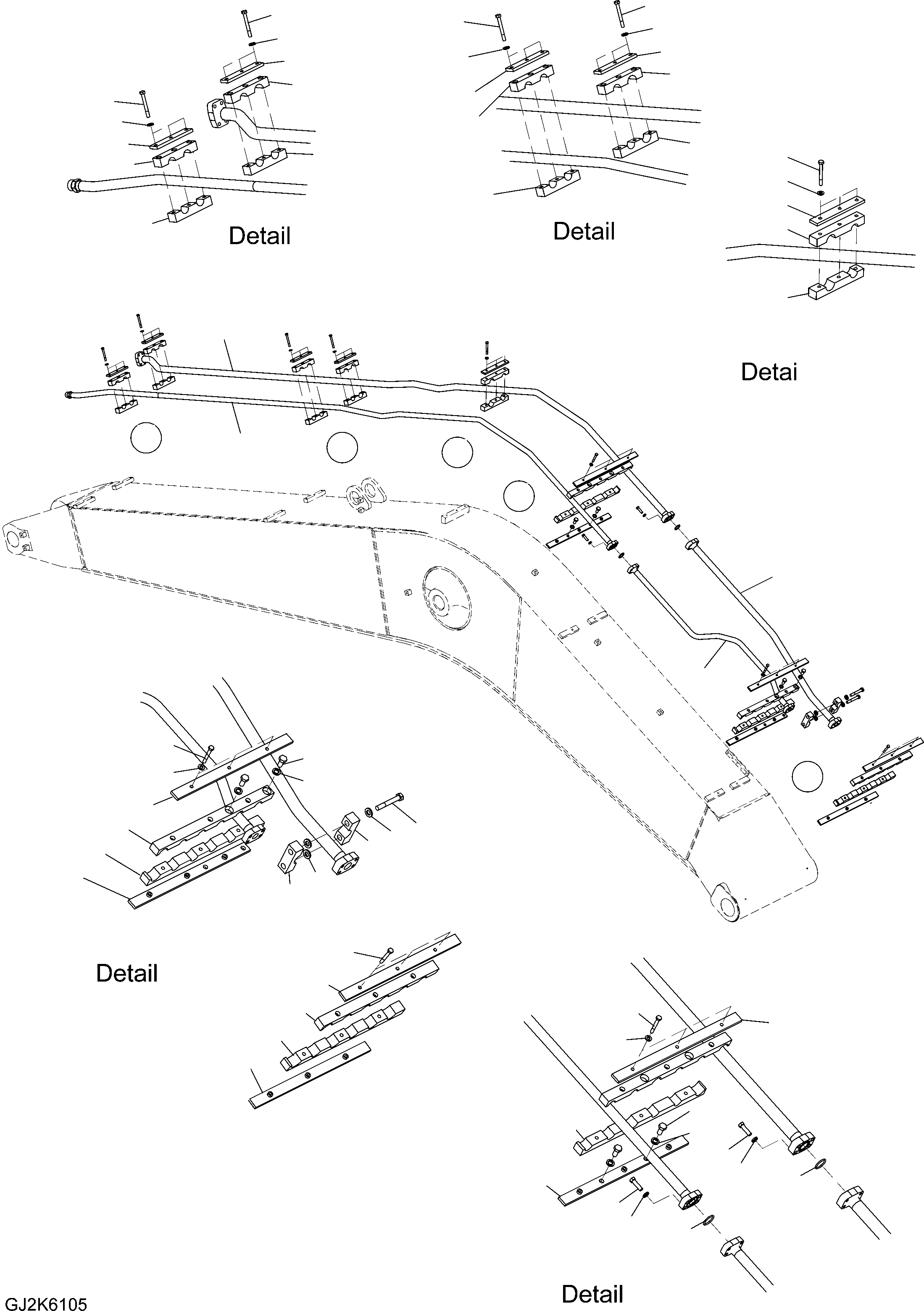 Detail

Detail

Detai

Detail

Detail

GJ2K6105