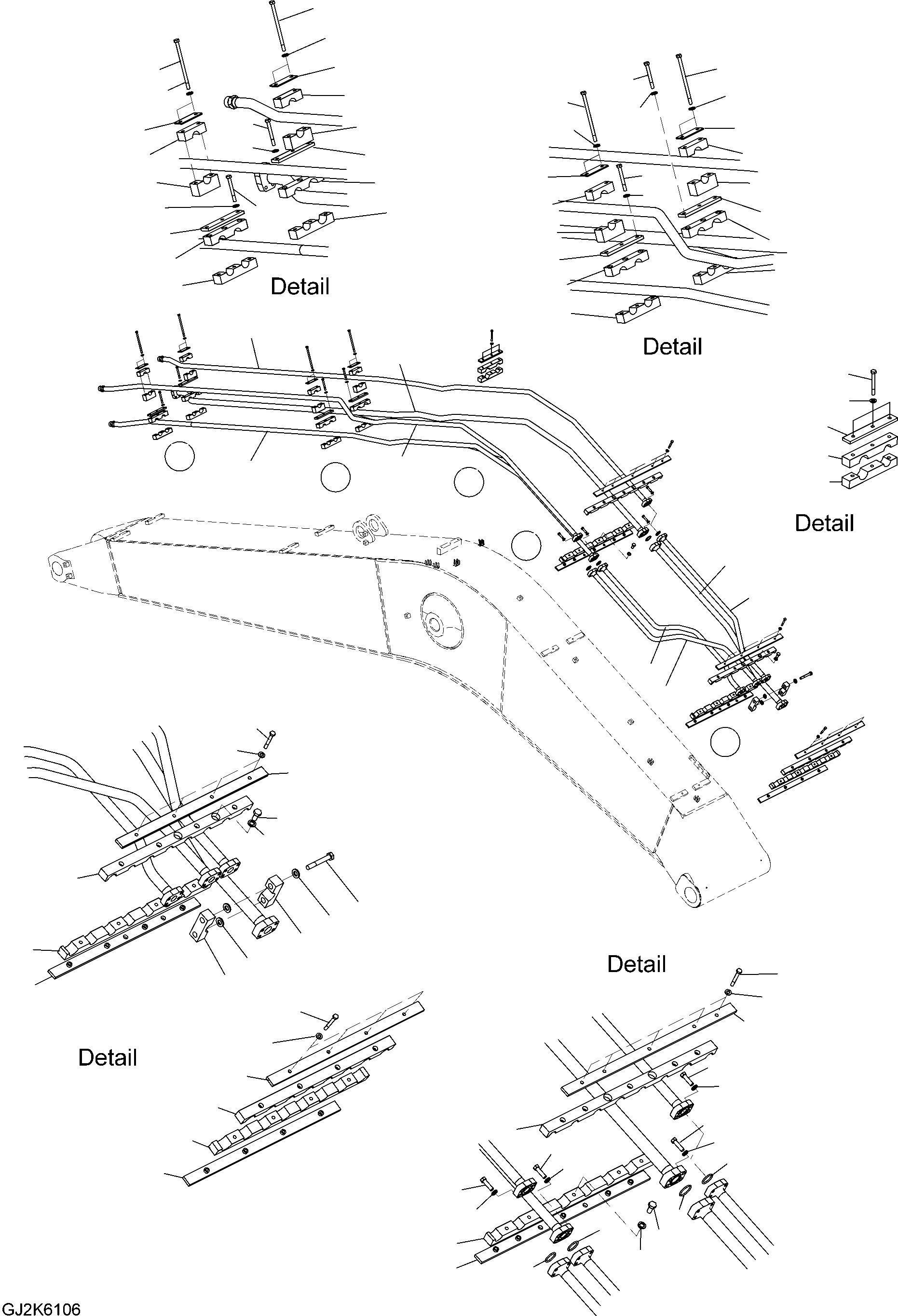 Detail

Detail

Detail

Detail

Detail

GJ2K6106