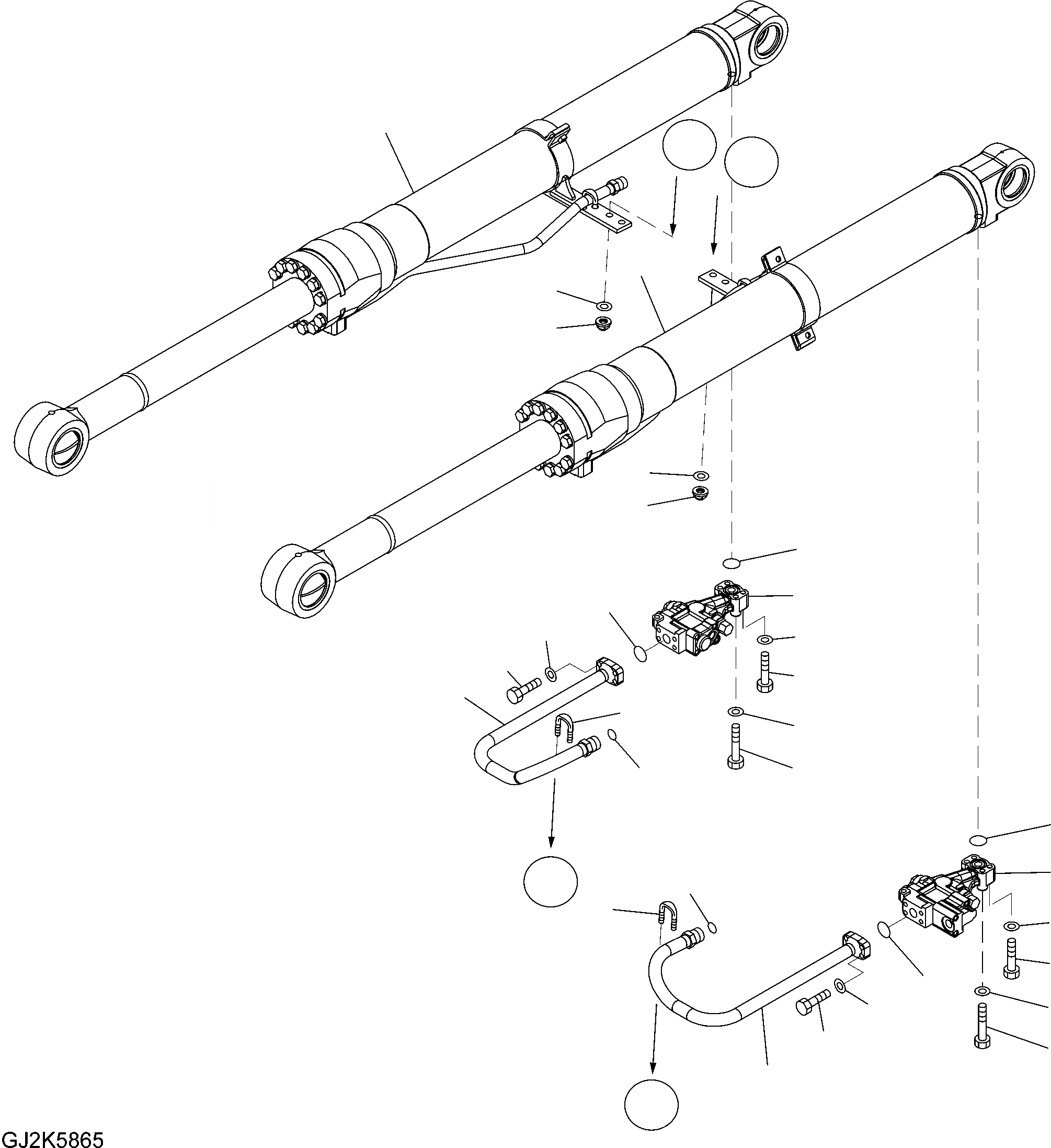 GJ2K5865