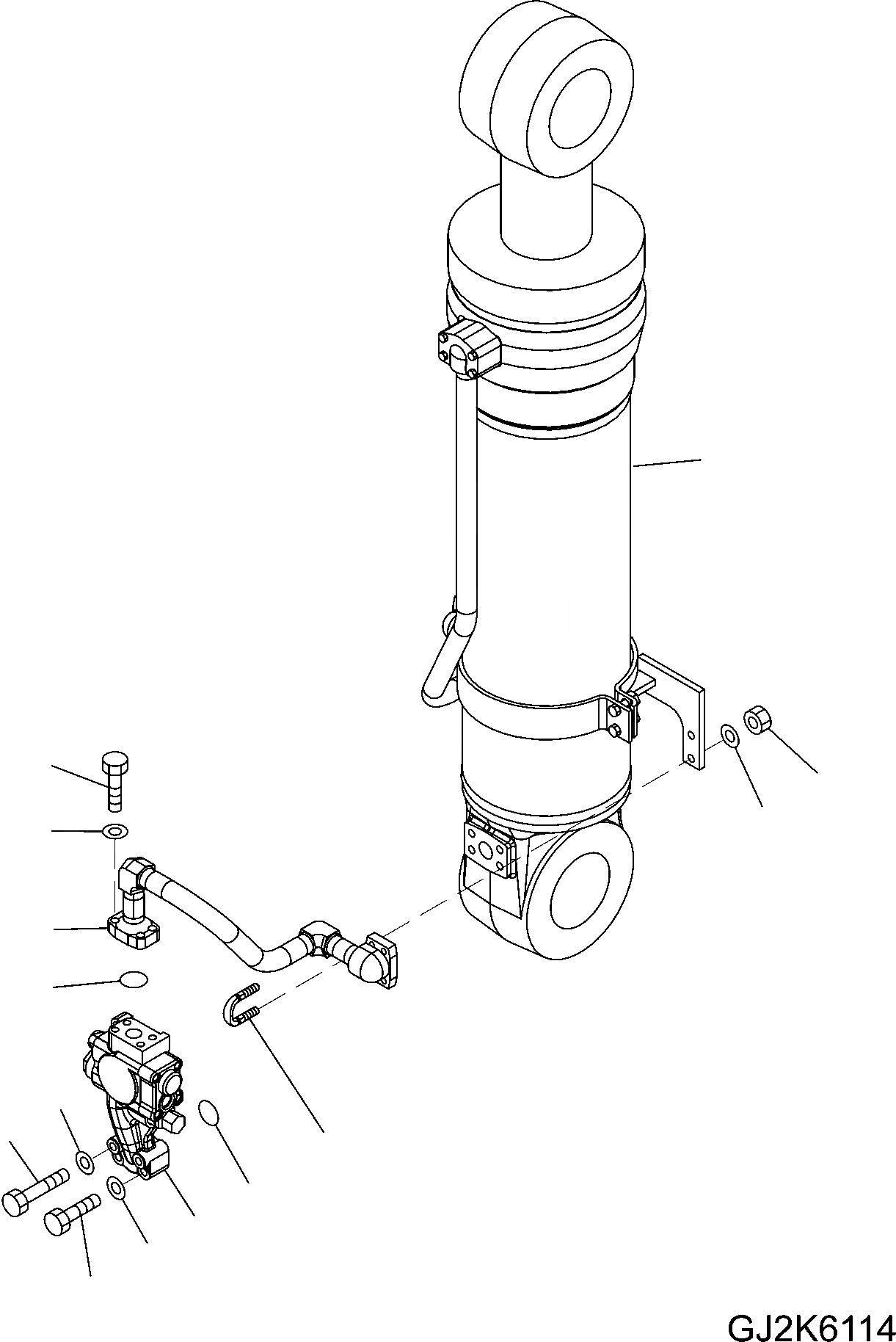 GJ2K6114