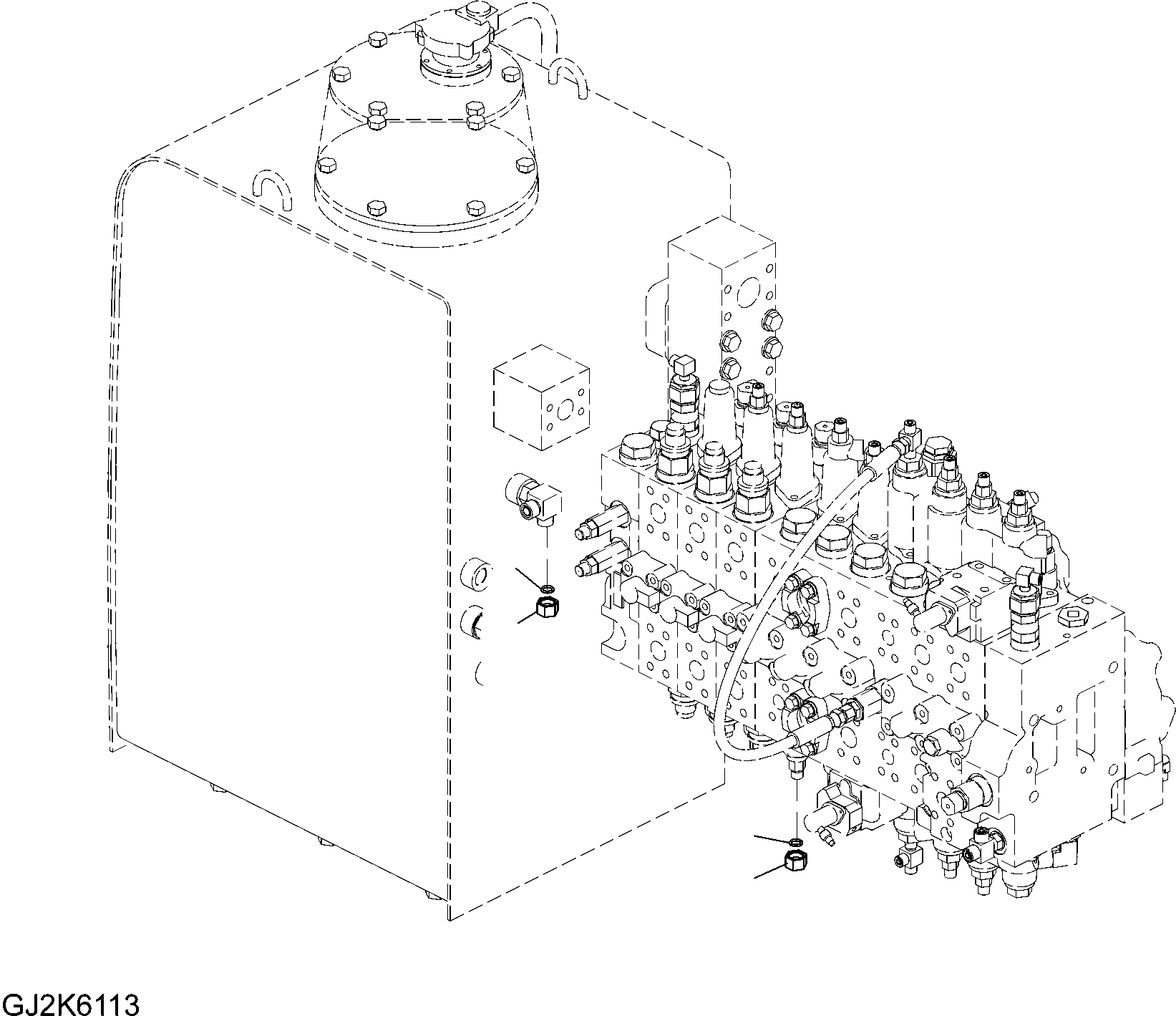 GJ2K6113