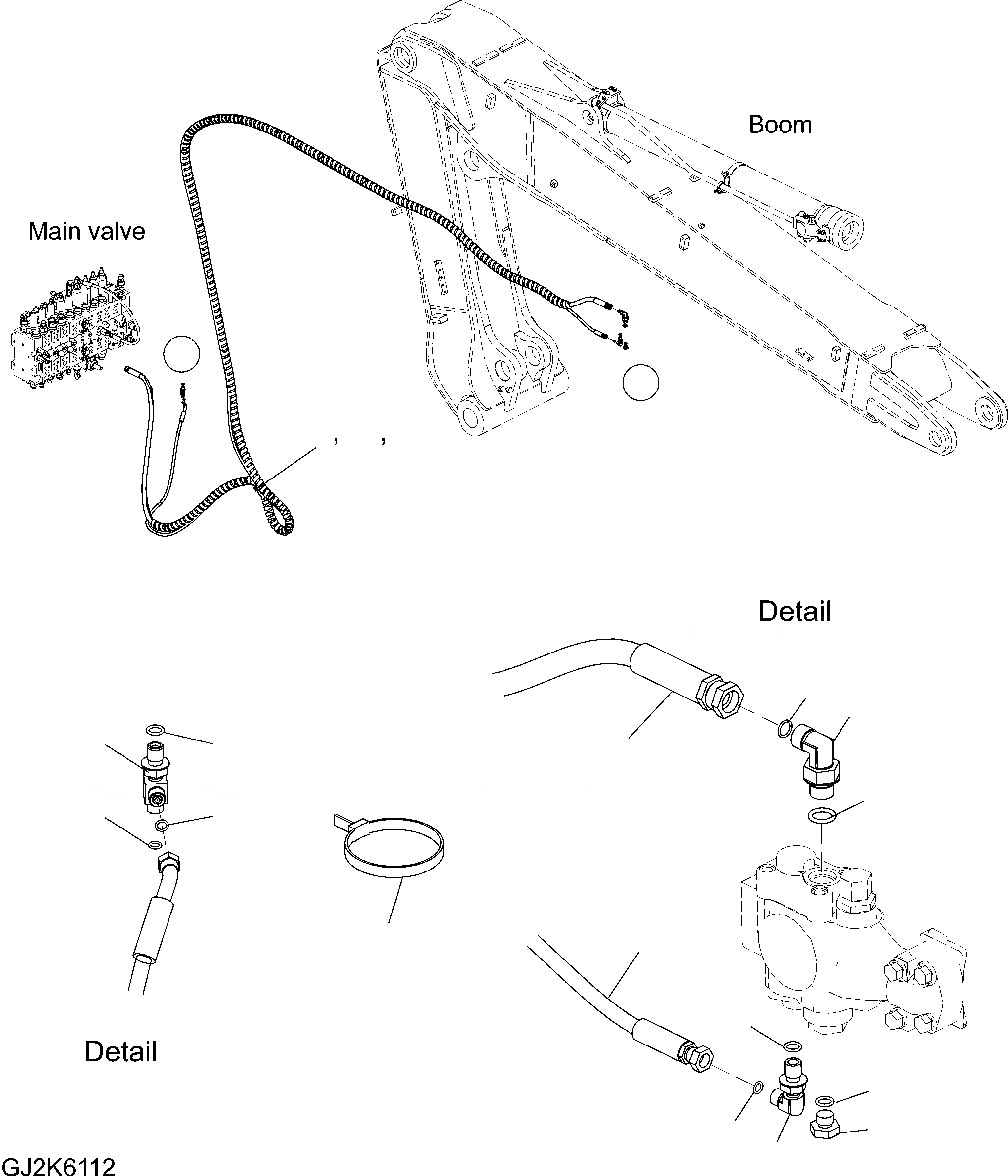 Boom

Main valve

, ,

Detail

Detail

GJ2K6112