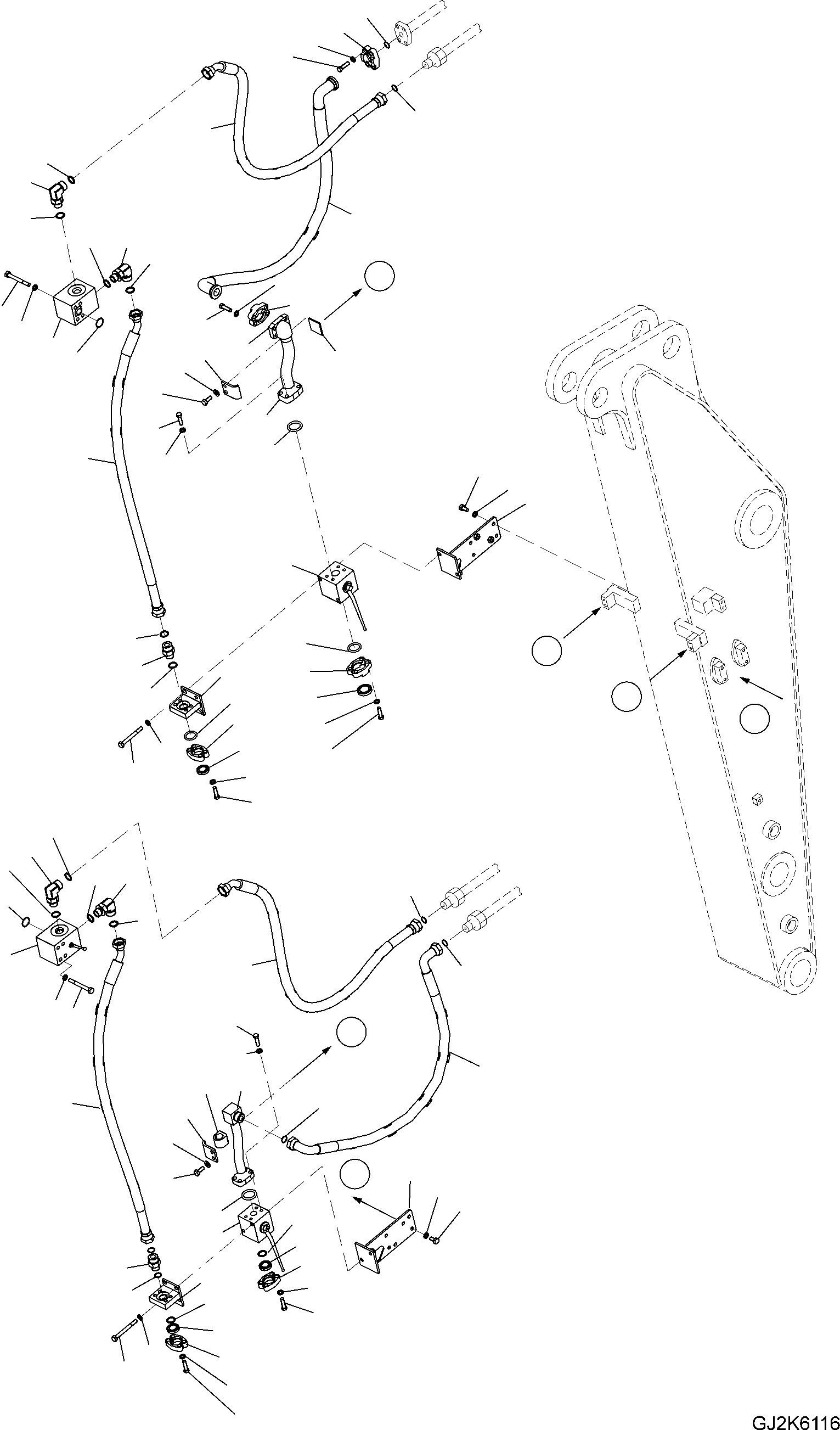 GJ2K6116