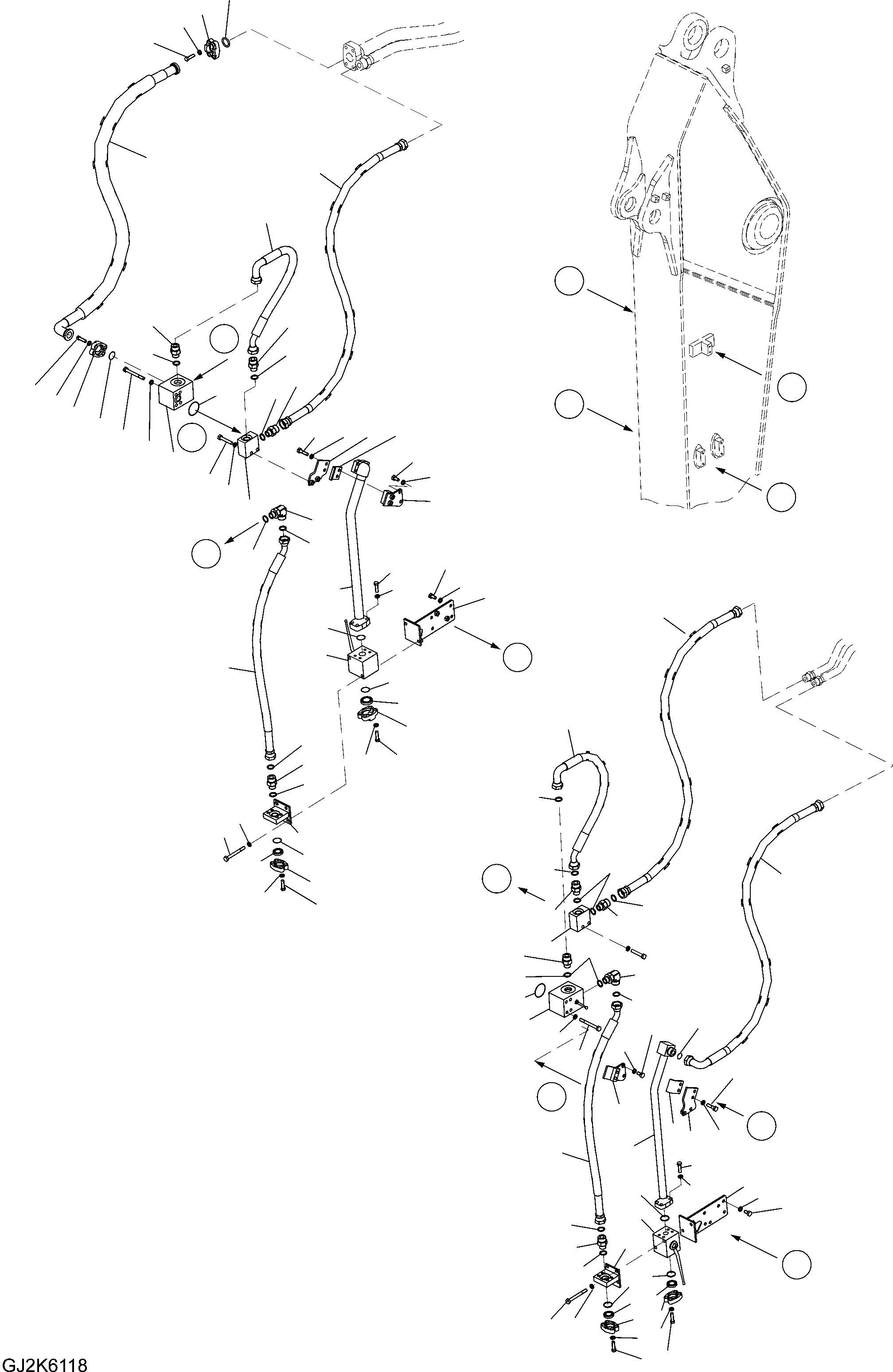 GJ2K6118