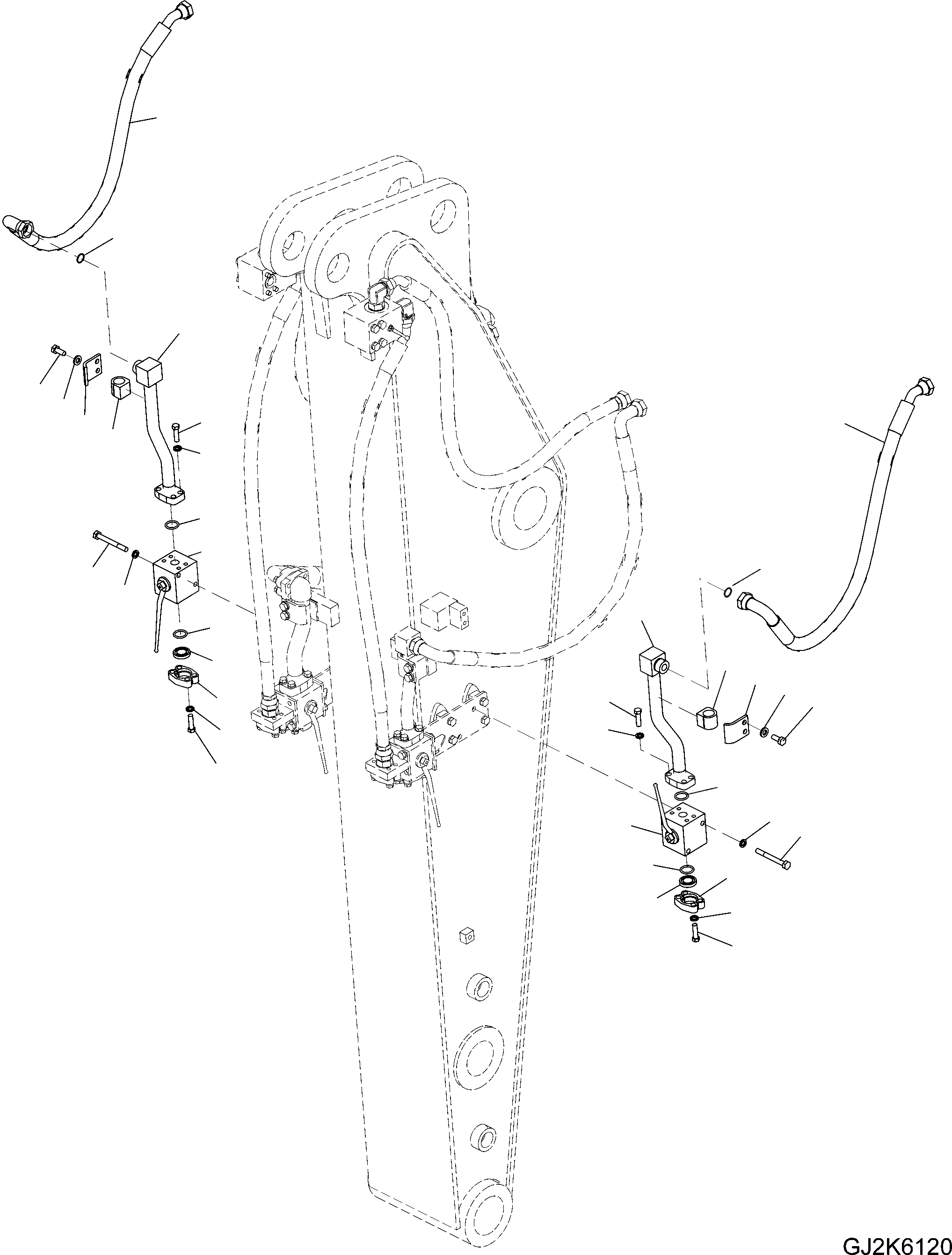 GJ2K6120