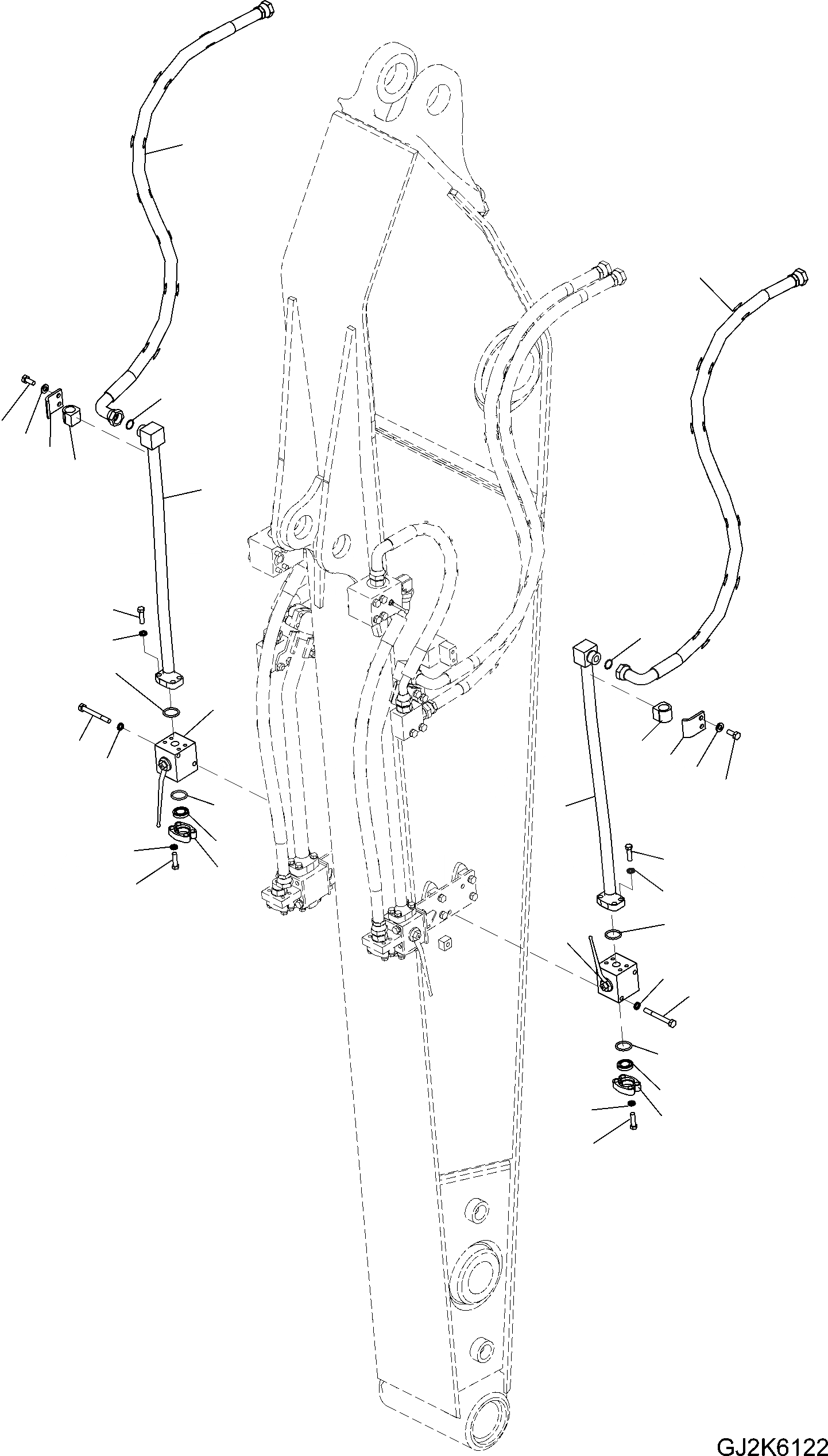 GJ2K6122