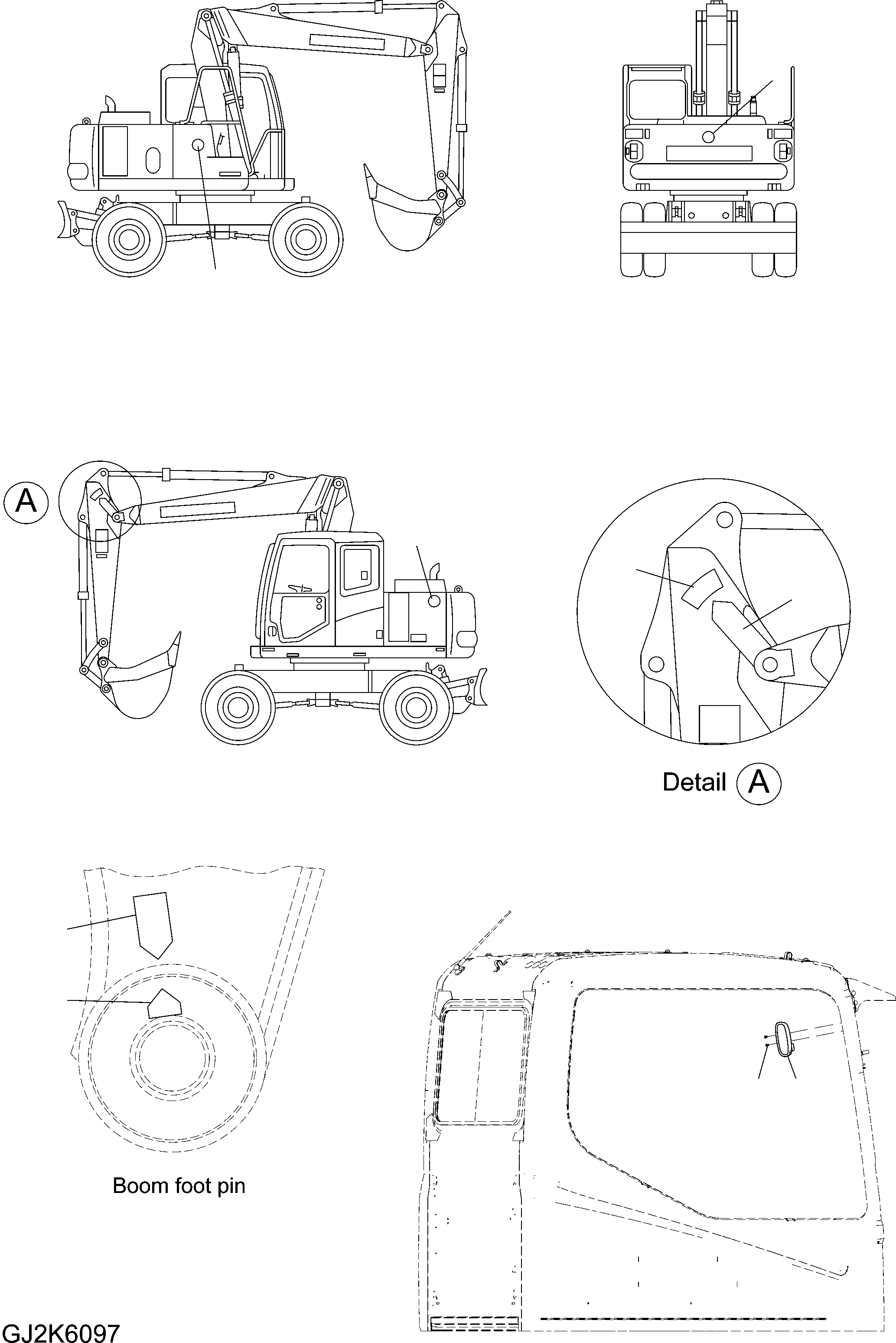 A

Detail A

Boom foot pin

GJ2K6097