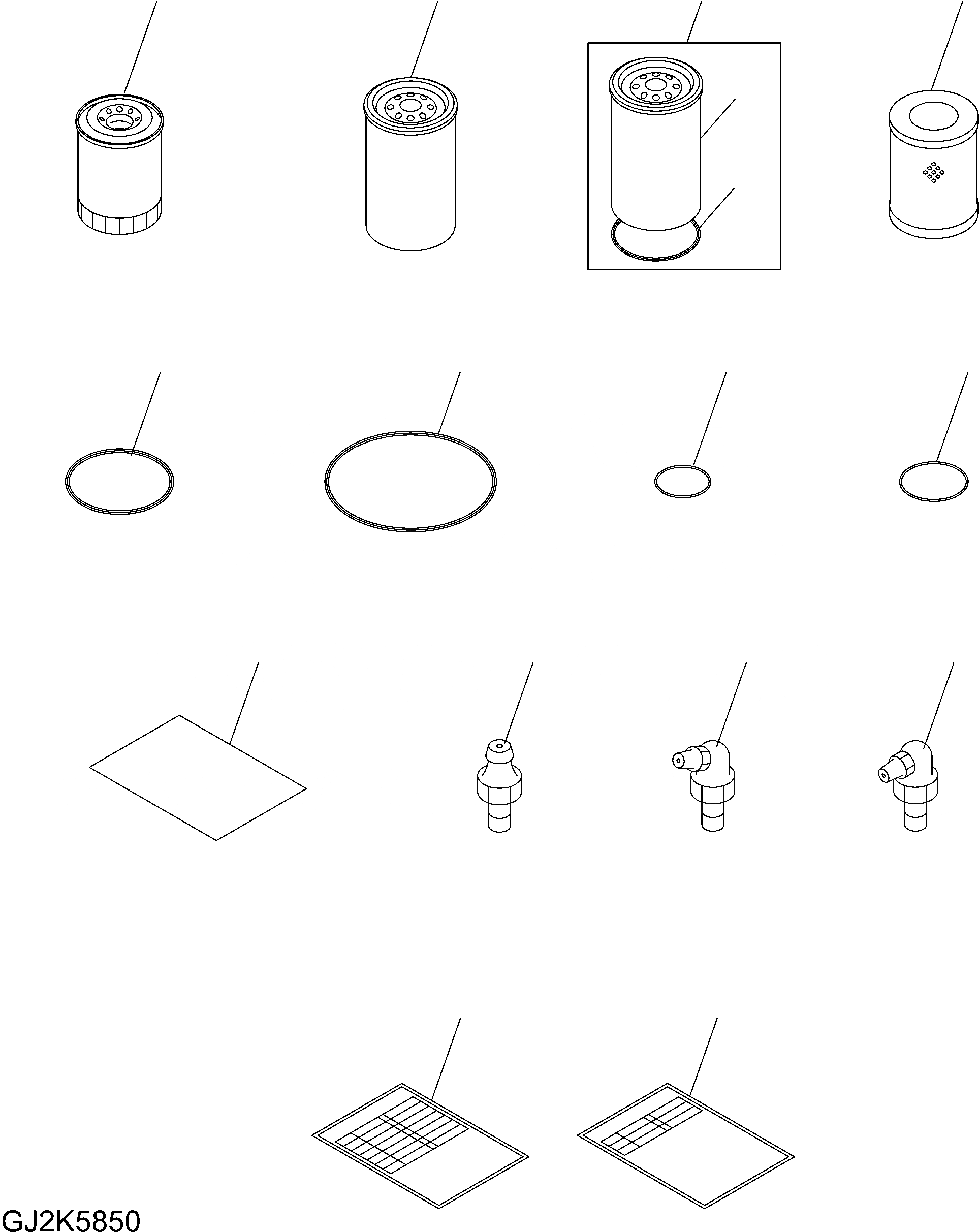 GJ2K5850