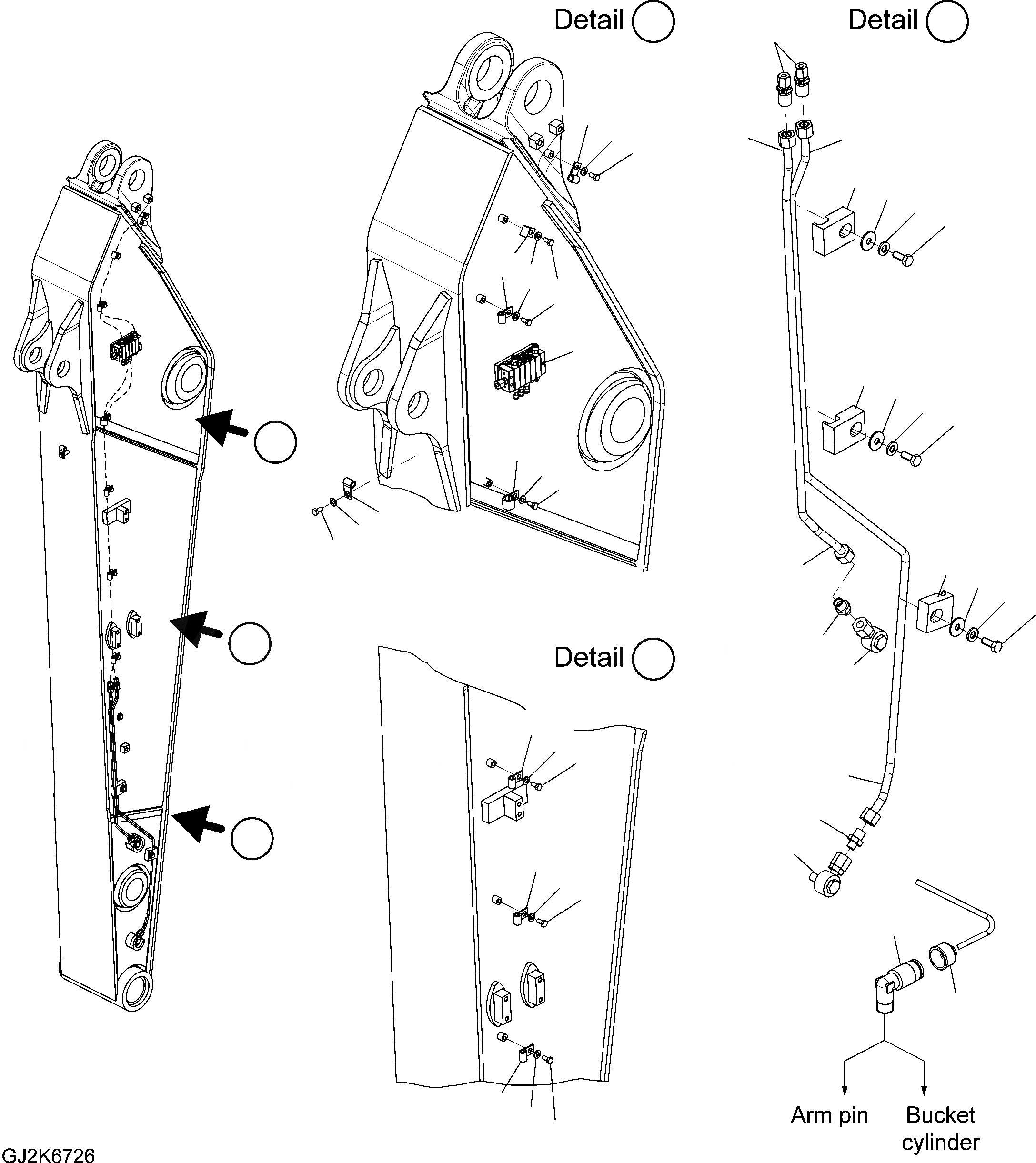 Detail

Detail

Detail

Arm pin

Bucket cylinder

GJ2K6726