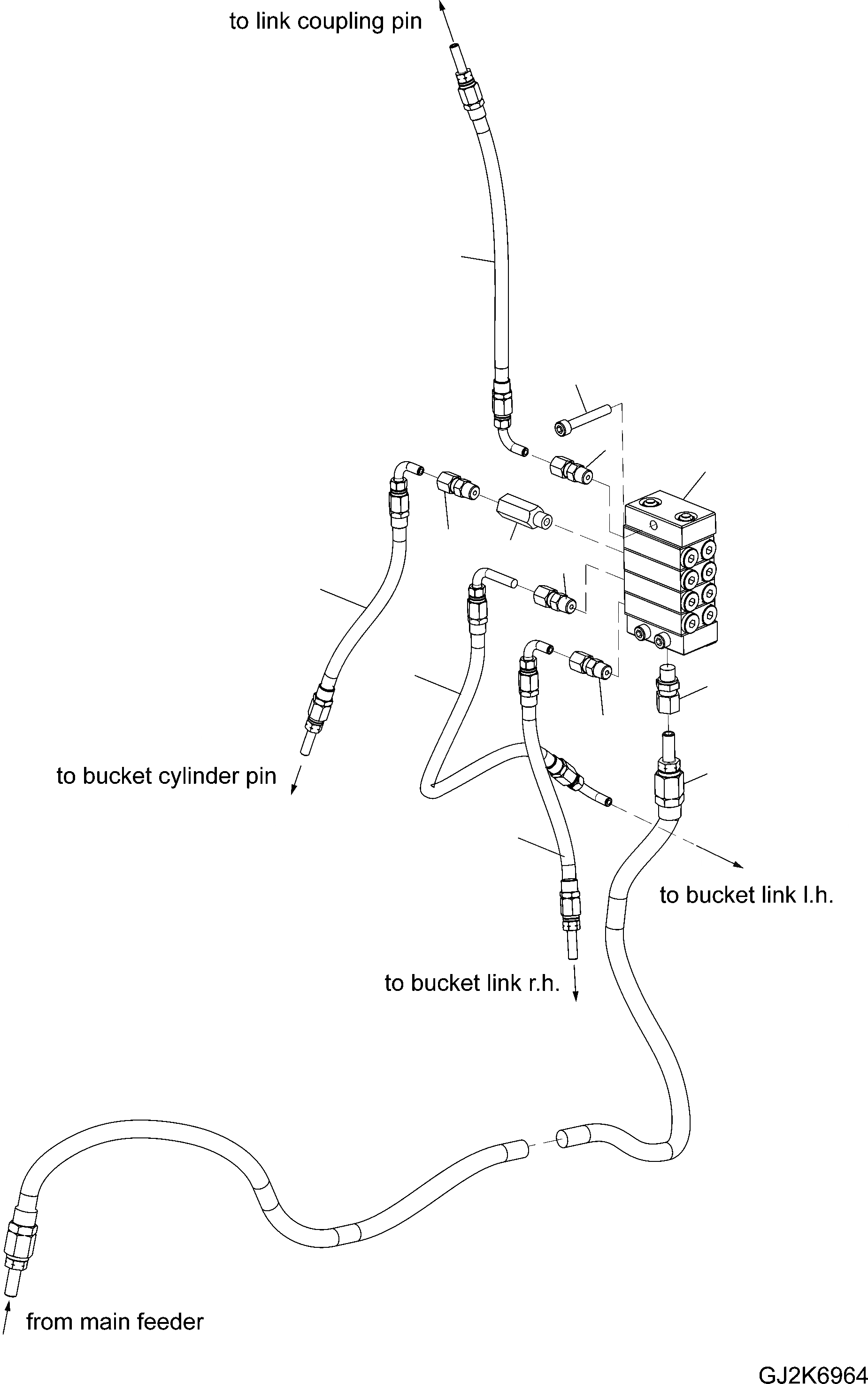 to link coupling pin

to bucket cylinder pin

to bucket link l.h.

to bucket link r.h.

from main feeder

GJ2K6964