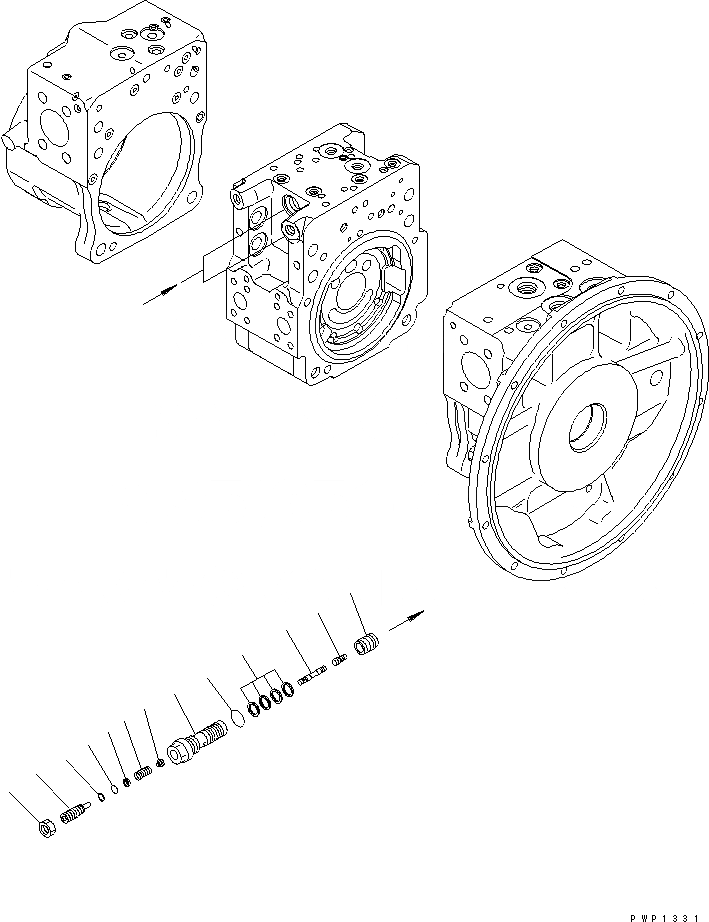 PWP1331