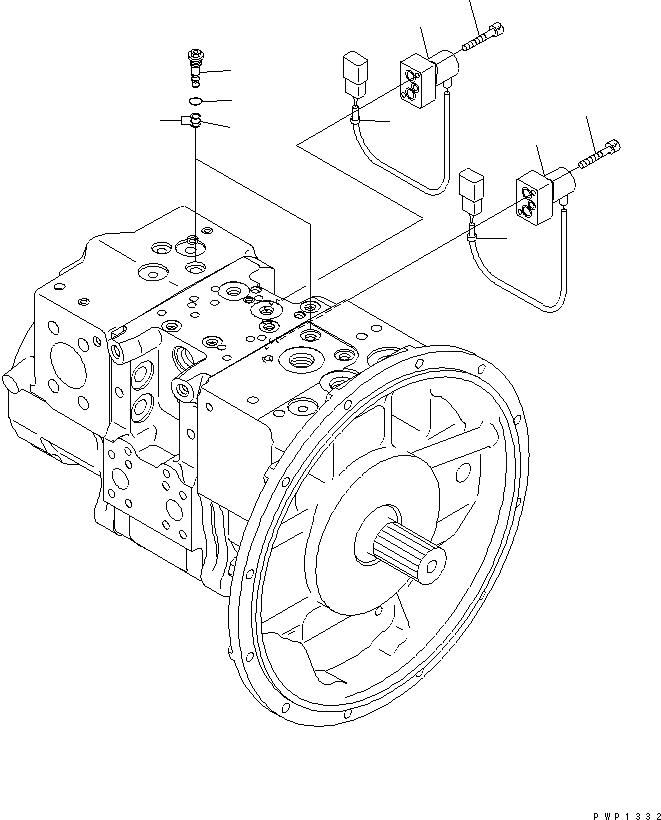 PWP1332