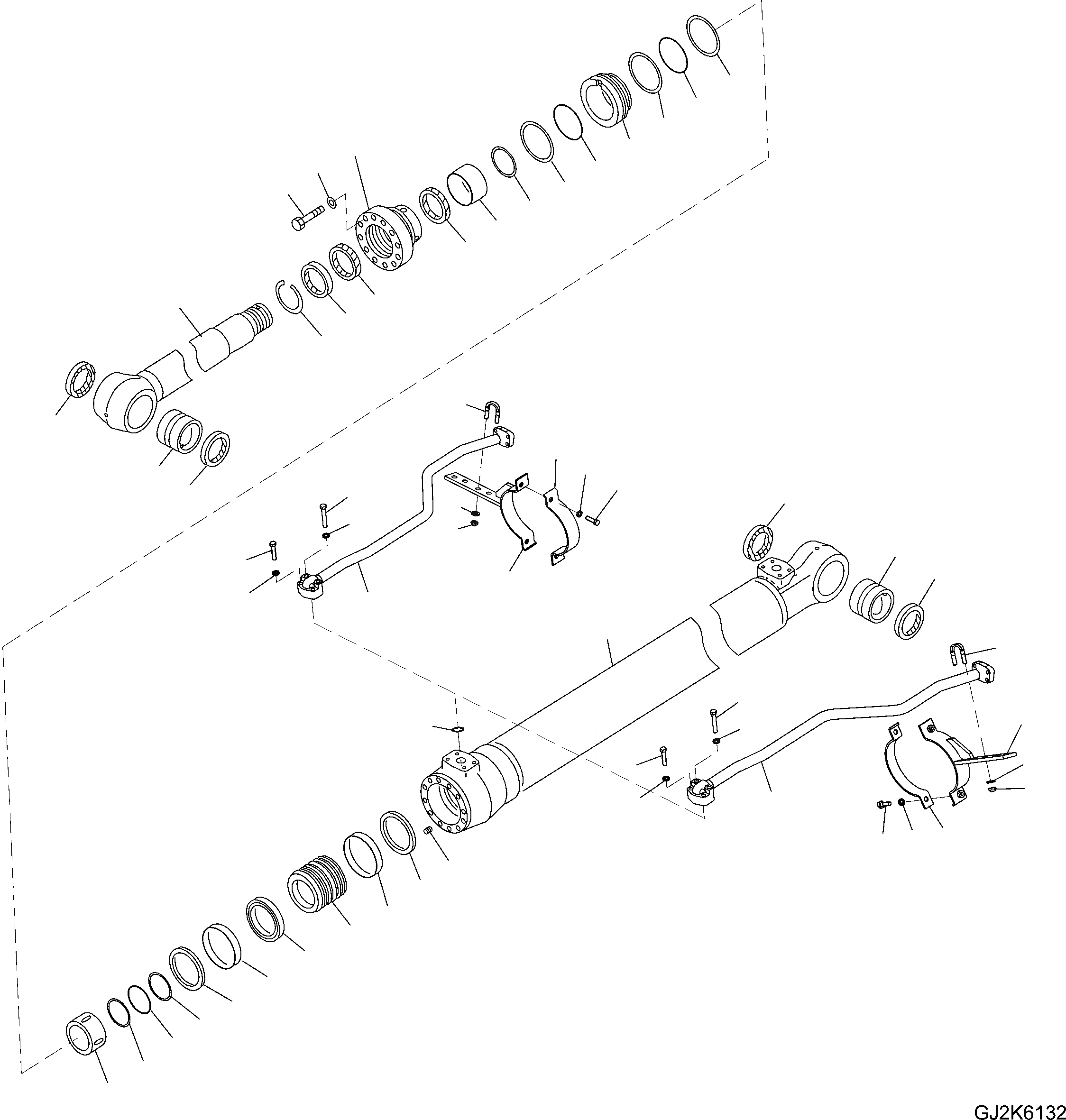 GJ2K6132