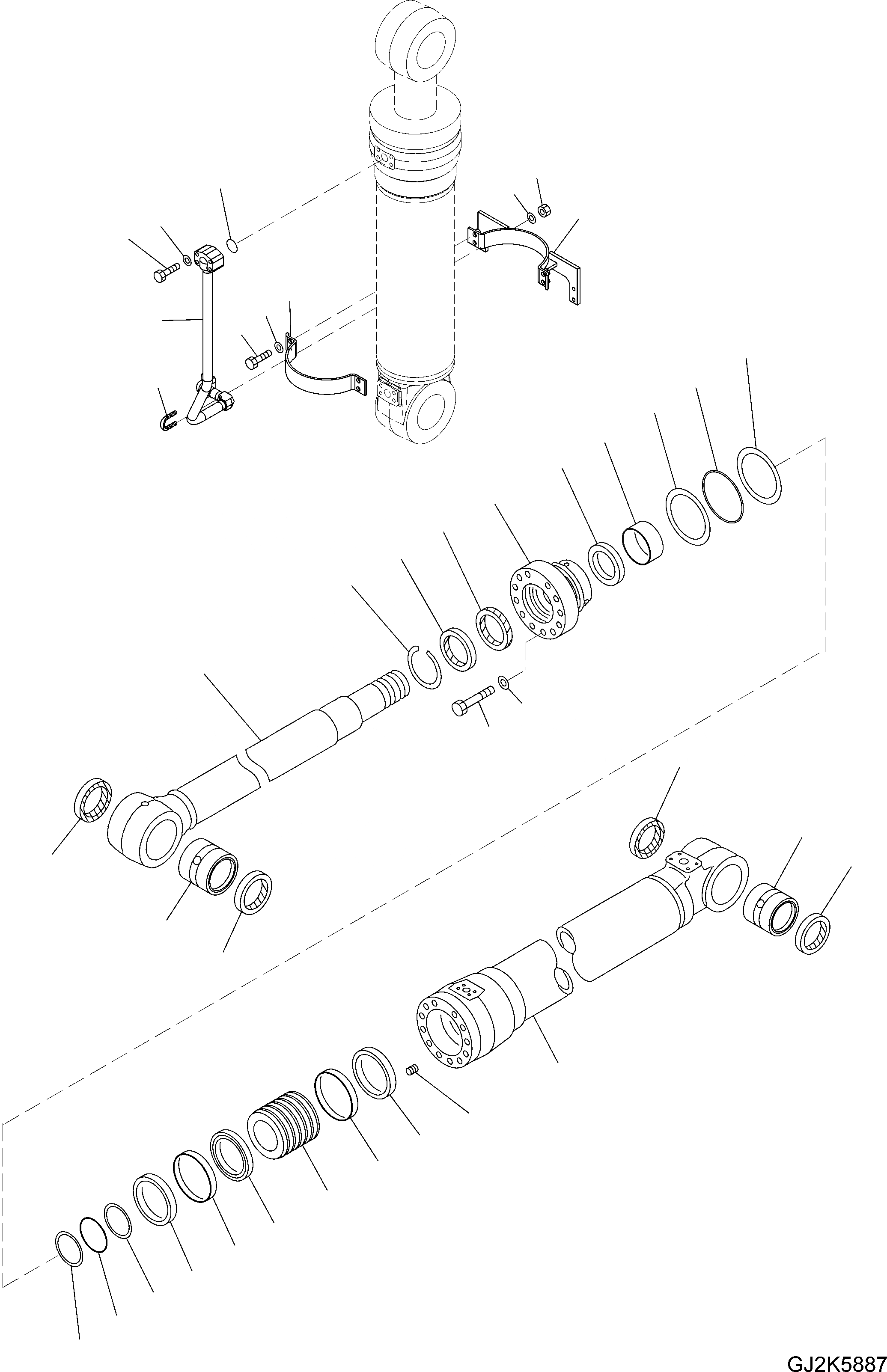 GJ2K5887