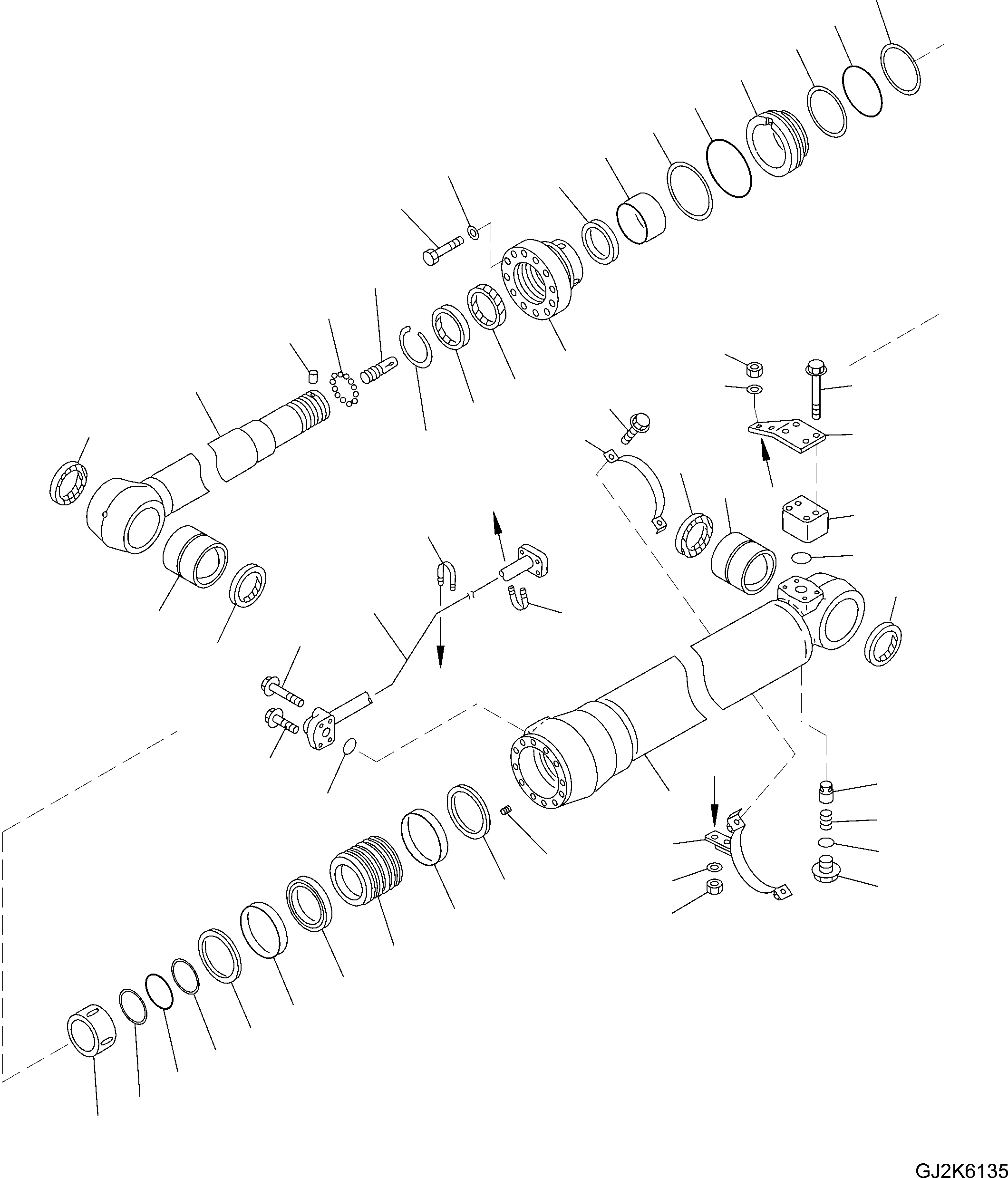 GJ2K6135