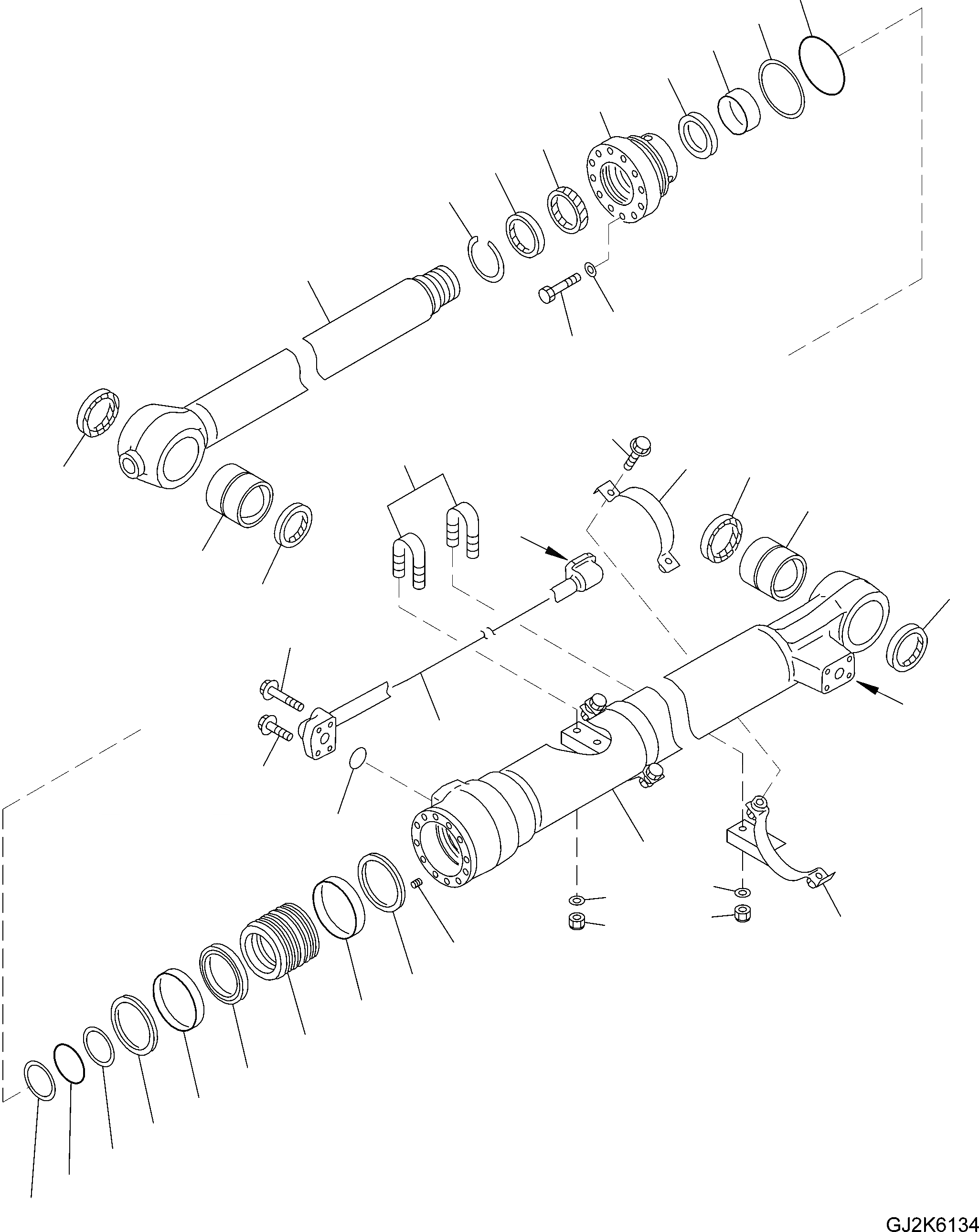 GJ2K6134