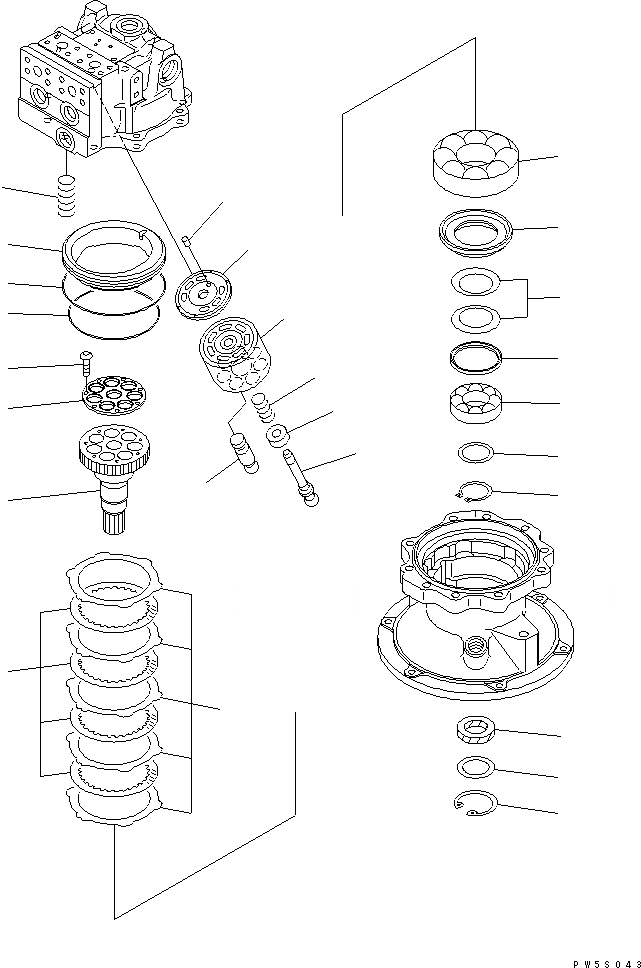 PW5S043